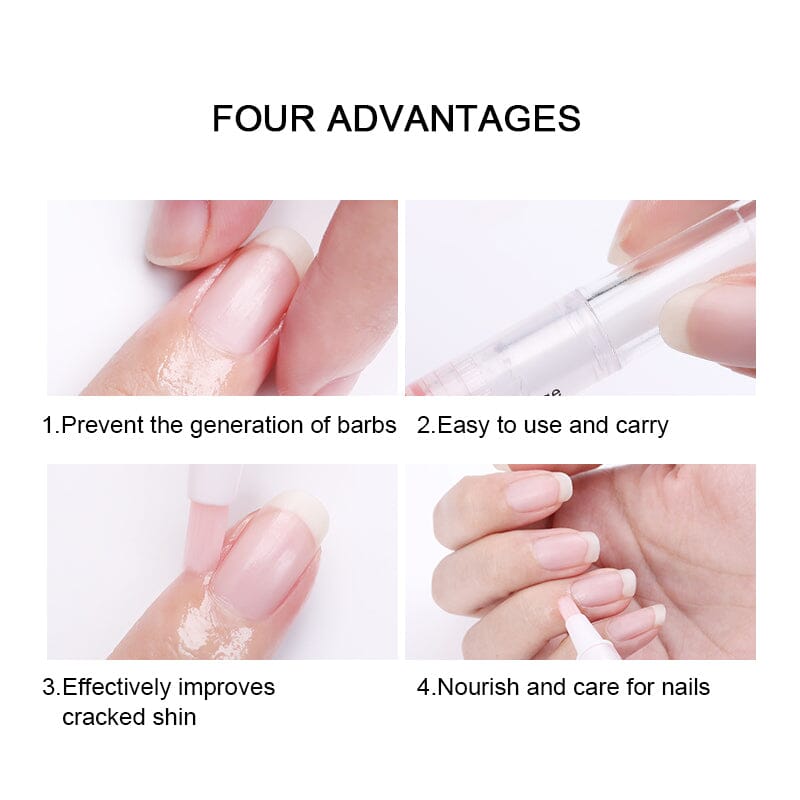 FOUR ADVANTAGES

1.Prevent the generation of barbs

2.Easy to use and carry

3.Effectively improves cracked shin

4.Nourish and care for nails