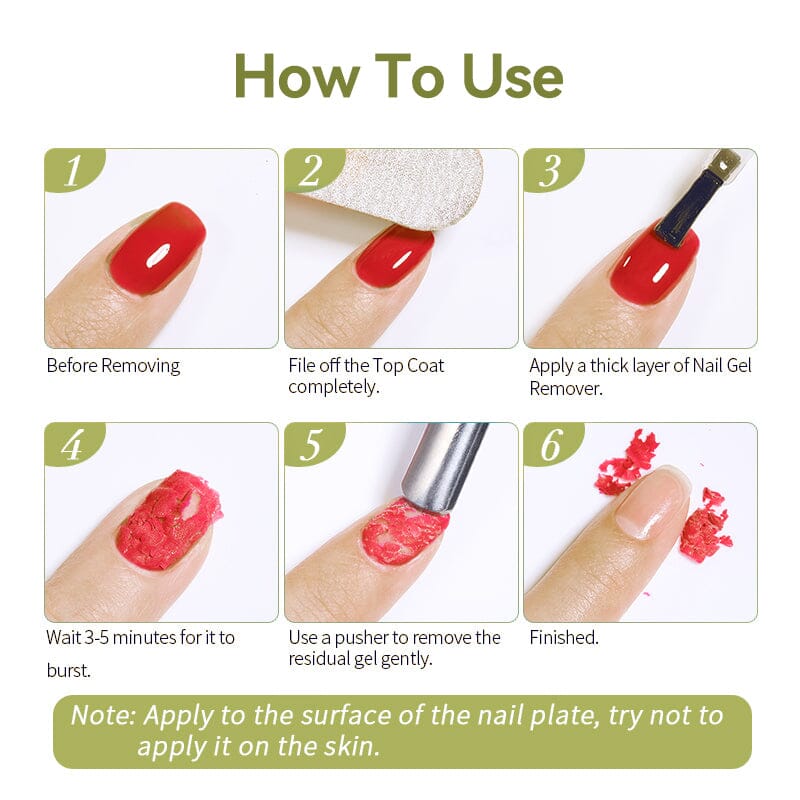 How To Use

1

Before Removing

2

File off the Top Coat completely.

3

Apply a thick layer of Nail Gel Remover.

4

Wait 3-5 minutes for it to burst.

5

Use a pusher to remove the residual gel gently.

6

Finished.

Note: Apply to the surface of the nail plate, try not to apply it on the skin.