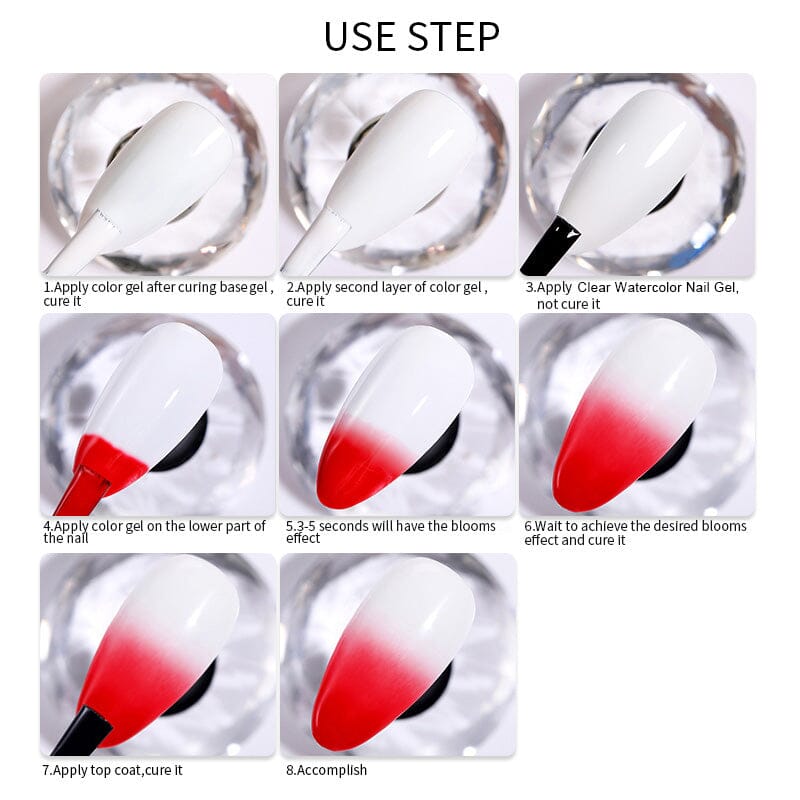 USE STEP

1.Apply color gel after curing base gel , cure it

2.Apply second layer of color gel , cure it

3.Apply Clear Watercolor Nail Gel, not cure it

4.Apply color gel on the lower part of the nail

5.3-5 seconds will have the blooms effect

6.Wait to achieve the desired blooms effect and cure it

7.Apply top coat,cure it

8.Accomplish