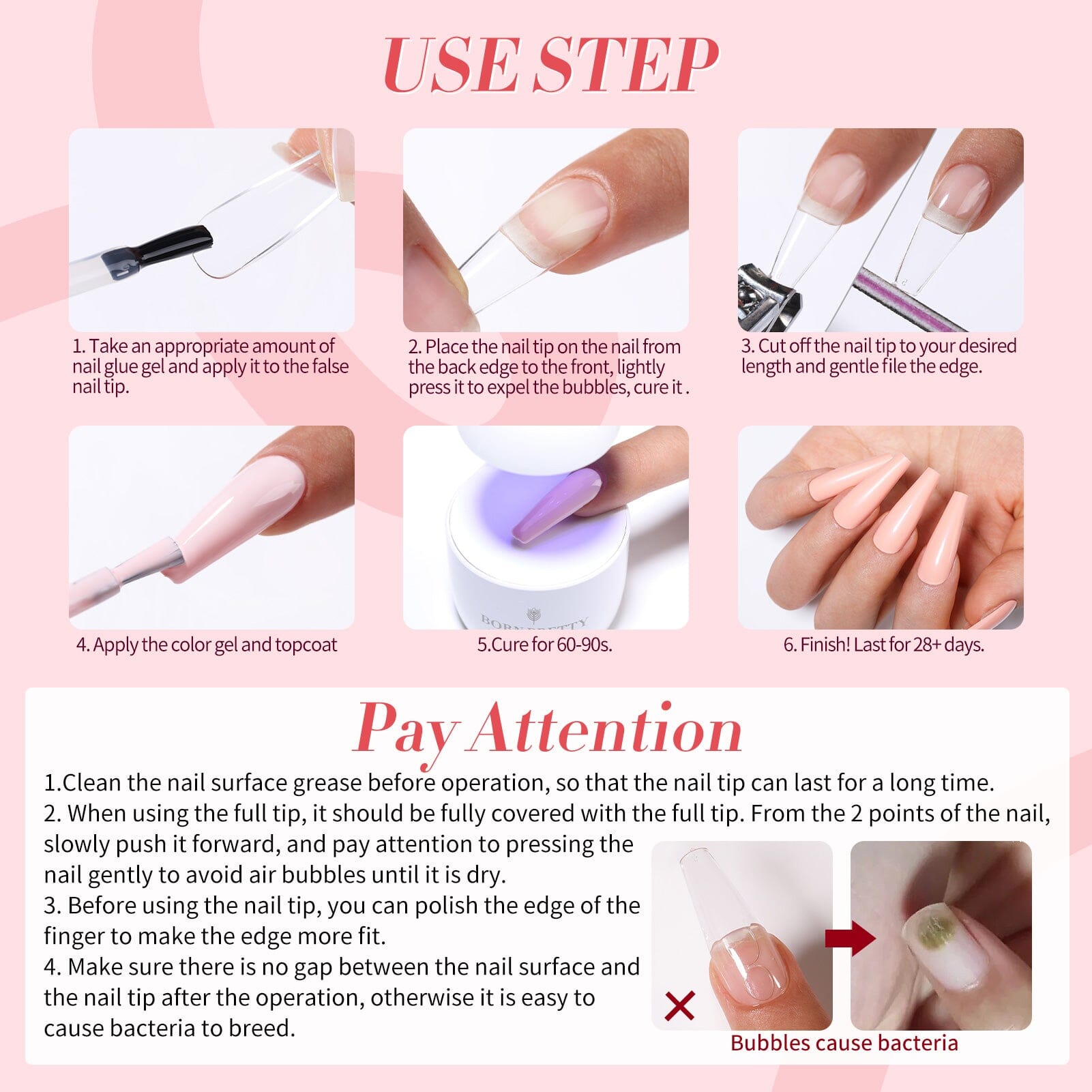 USE STEP

1. Take an appropriate amount of nail glue gel and apply it to the false nail tip.

2. Place the nail tip on the nail from the back edge to the front, lightly press it to expel the bubbles, cure it .

3. Cut off the nail tip to your desired length and gentle file the edge.

4. Apply the color gel and topcoat

BORN PRETTY

5.Cure for 60-90s.

6. Finish! Last for 28+ days.

Pay Attention

1.Clean the nail surface grease before operation, so that the nail tip can last for a long time.
2. When using the full tip, it should be fully covered with the full tip. From the 2 points of the nail, slowly push it forward, and pay attention to pressing the nail gently to avoid air bubbles until it is dry.
3. Before using the nail tip, you can polish the edge of the finger to make the edge more fit.
4. Make sure there is no gap between the nail surface and the nail tip after the operation, otherwise it is easy to cause bacteria to breed.

Bubbles cause bacteria