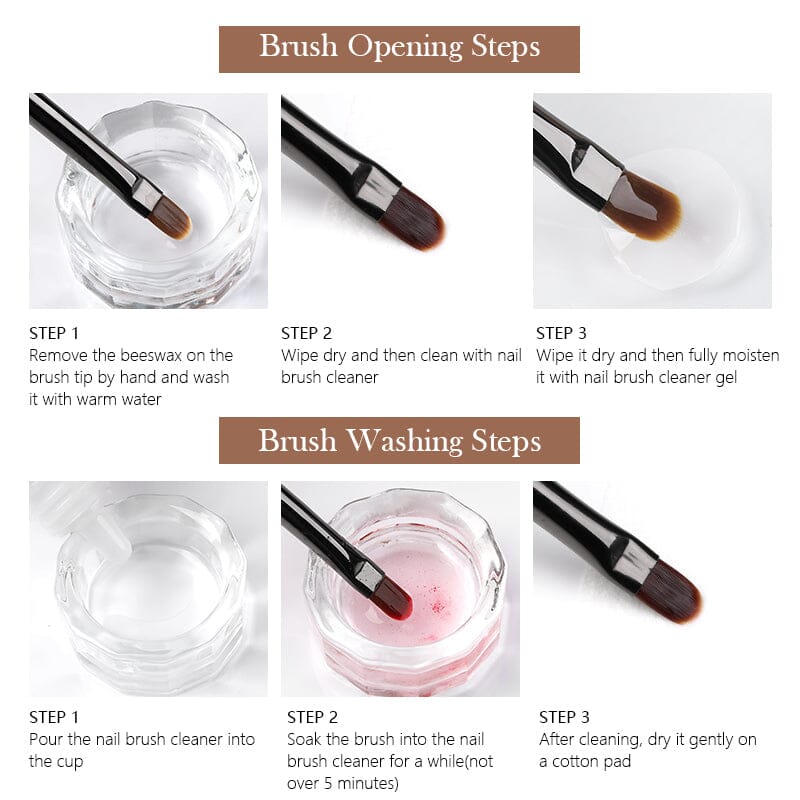 Brush Opening Steps

STEP 1
Remove the beeswax on the brush tip by hand and wash it with warm water

STEP 2
Wipe dry and then clean with nail brush cleaner

STEP 3
Wipe it dry and then fully moisten it with nail brush cleaner gel

Brush Washing Steps

STEP 1
Pour the nail brush cleaner into the cup

STEP 2
Soak the brush into the nail brush cleaner for a while(not over 5 minutes)

STEP 3
After cleaning, dry it gently on a cotton pad