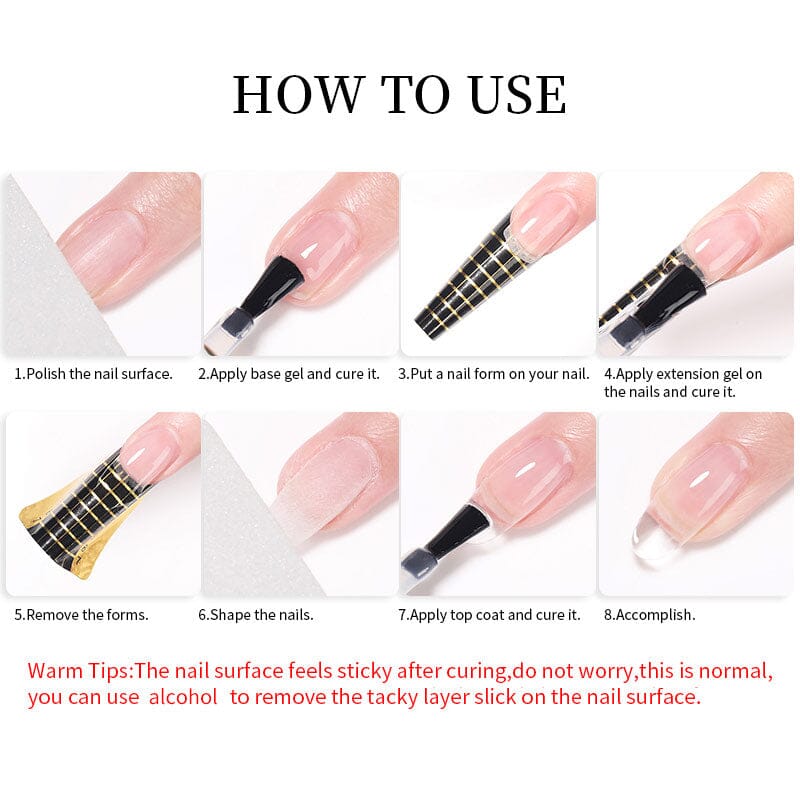 HOW TO USE

1.Polish the nail surface.

2.Apply base gel and cure it.

3.Put a nail form on your nail.

4.Apply extension gel on the nails and cure it.

5.Remove the forms.

6.Shape the nails.

7.Apply top coat and cure it.

8.Accomplish.

Warm Tips:The nail surface feels sticky after curing,do not worry,this is normal, you can use alcohol to remove the tacky layer slick on the nail surface.