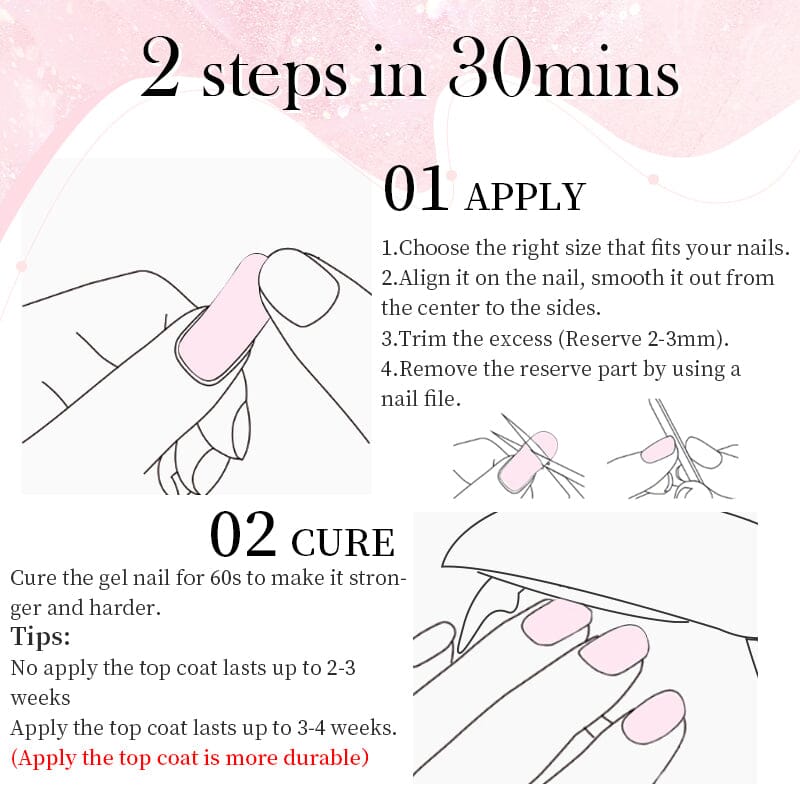 2 steps in 30mins

01 APPLY

1.Choose the right size that fits your nails.
2.Align it on the nail, smooth it out from the center to the sides.
3.Trim the excess (Reserve 2-3mm).
4.Remove the reserve part by using a nail file.

02 CURE

Cure the gel nail for 60s to make it stronger and harder.

Tips:
No apply the top coat lasts up to 2-3 weeks
Apply the top coat lasts up to 3-4 weeks.
(Apply the top coat is more durable)