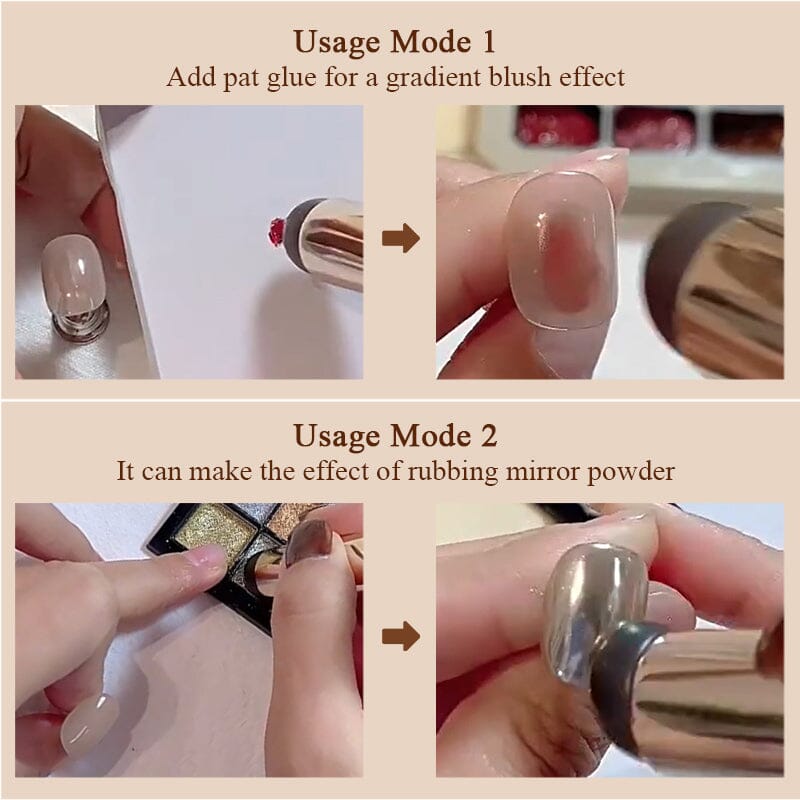 Usage Mode 1
Add pat glue for a gradient blush effect

Usage Mode 2
It can make the effect of rubbing mirror powder