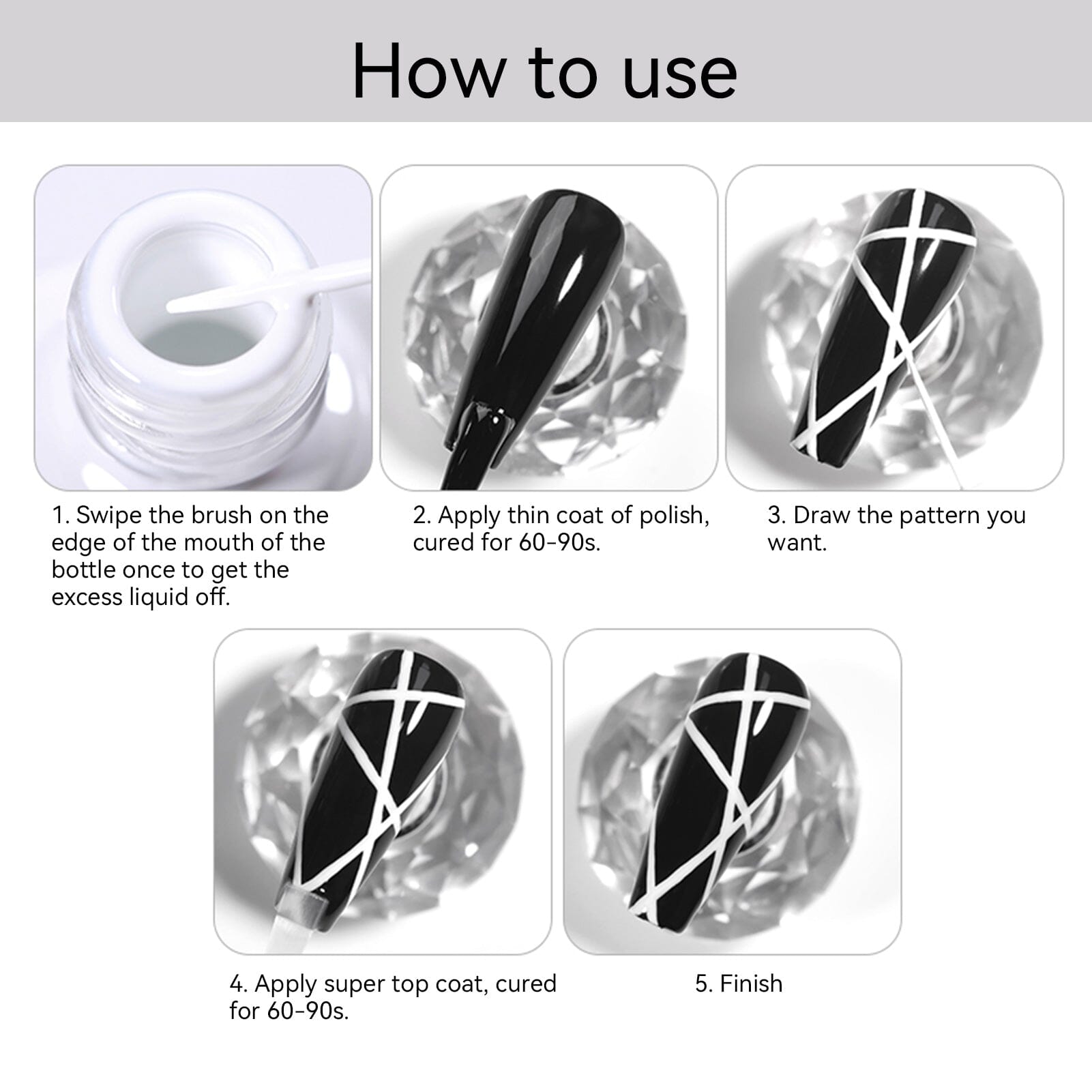 How to use

1. Swipe the brush on the edge of the mouth of the bottle once to get the excess liquid off.

2. Apply thin coat of polish, cured for 60-90s.

3. Draw the pattern you want.

4. Apply super top coat, cured for 60-90s.

5. Finish