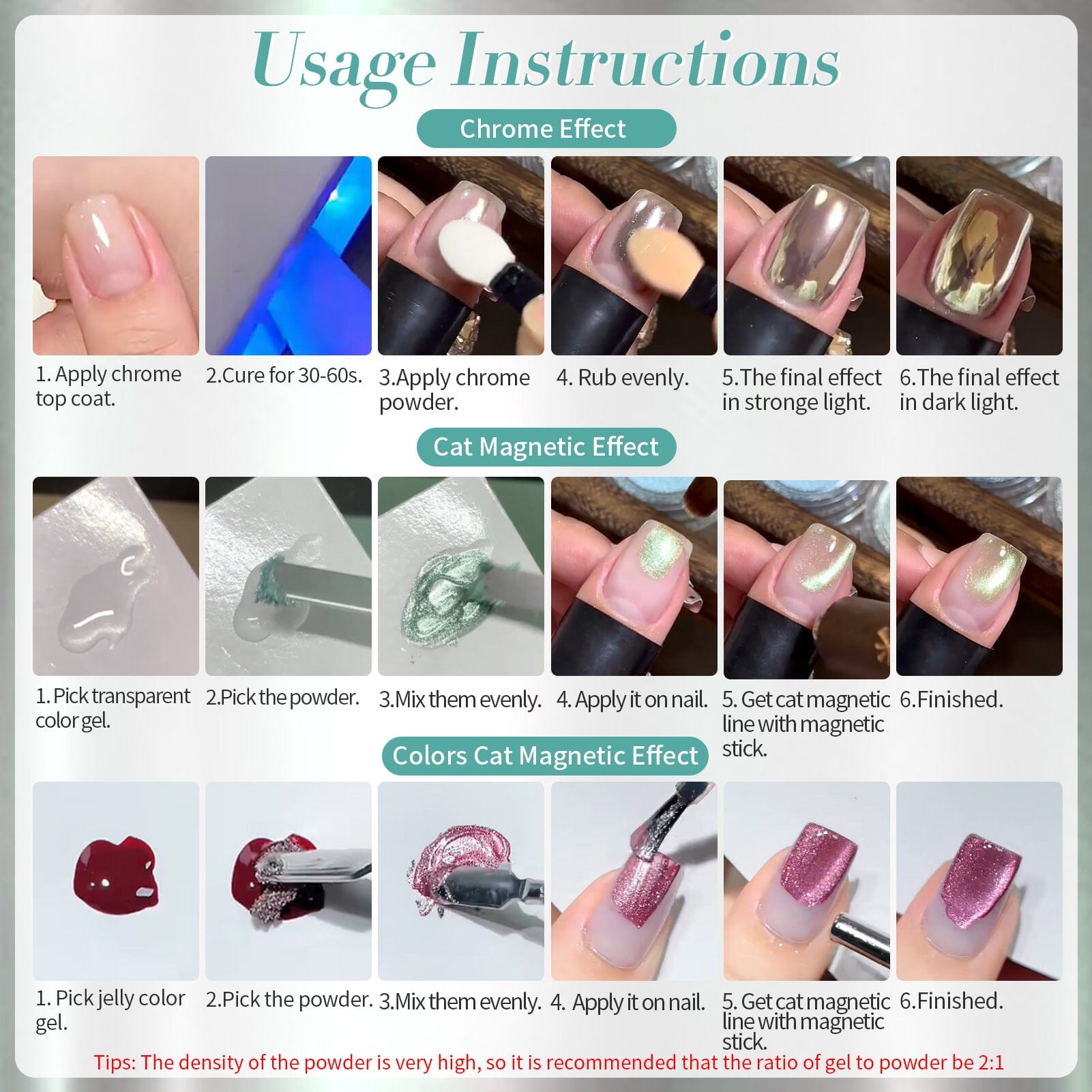 Usage Instructions

Chrome Effect

1. Apply chrome top coat.

2.Cure for 30-60s.

3.Apply chrome powder.

4. Rub evenly.

5.The final effect in stronge light.

6.The final effect in dark light.

Cat Magnetic Effect

1. Pick transparent color gel.

2.Pick the powder.

3.Mix them evenly.

4. Apply it on nail.

5. Get cat magnetic line with magnetic stick.

6.Finished.

Colors Cat Magnetic Effect

1. Pick jelly color gel.

2.Pick the powder.

3.Mix them evenly.

4. Apply it on nail.

5. Get cat magnetic line with magnetic stick.

6.Finished.

Tips: The density of the powder is very high, so it is recommended that the ratio of gel to powder be 2:1