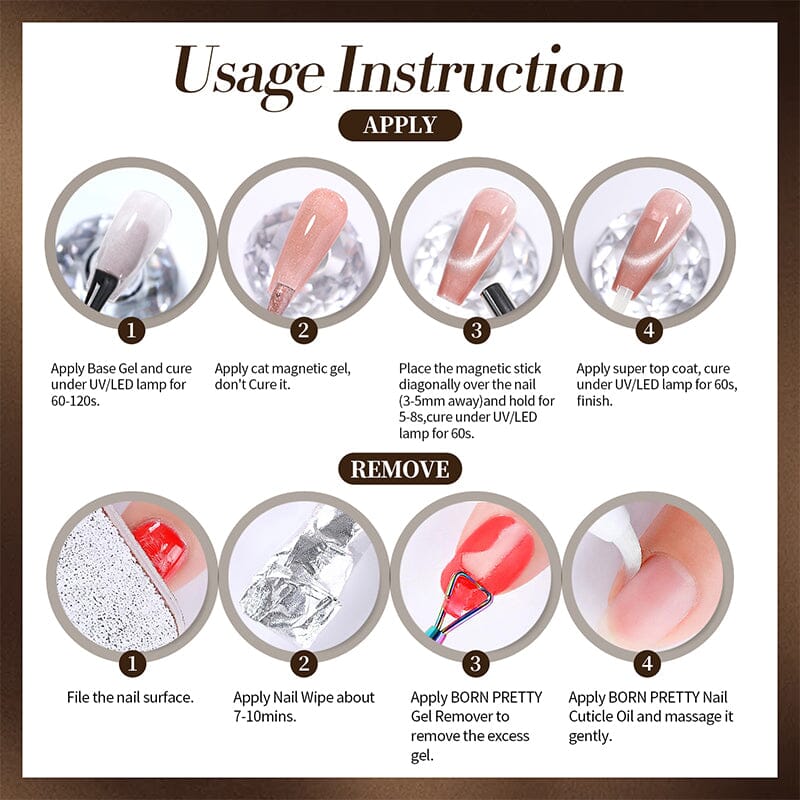 Usage Instruction

APPLY

1

Apply Base Gel and cure under UV/LED lamp for 60-120s.

2

Apply cat magnetic gel, don't Cure it.

3

Place the magnetic stick diagonally over the nail (3-5mm away)and hold for 5-8s,cure under UV/LED lamp for 60s.

4

Apply super top coat, cure under UV/LED lamp for 60s, finish.

REMOVE

1

File the nail surface.

2

Apply Nail Wipe about 7-10mins.

3

Apply BORN PRETTY Gel Remover to remove the excess gel.

4

Apply BORN PRETTY Nail Cuticle Oil and massage it gently.