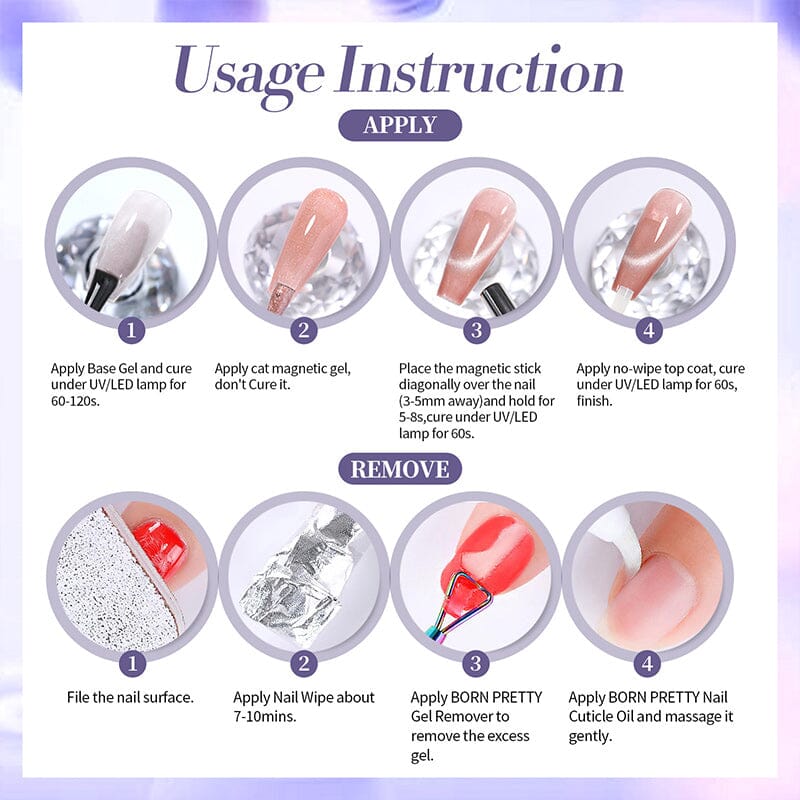 Usage Instruction

APPLY

1
Apply Base Gel and cure under UV/LED lamp for 60-120s.

2
Apply cat magnetic gel, don't Cure it.

3
Place the magnetic stick diagonally over the nail (3-5mm away)and hold for 5-8s,cure under UV/LED lamp for 60s.

4
Apply no-wipe top coat, cure under UV/LED lamp for 60s, finish.

REMOVE

1
File the nail surface.

2
Apply Nail Wipe about 7-10mins.

3
Apply BORN PRETTY Gel Remover to remove the excess gel.

4
Apply BORN PRETTY Nail Cuticle Oil and massage it gently.