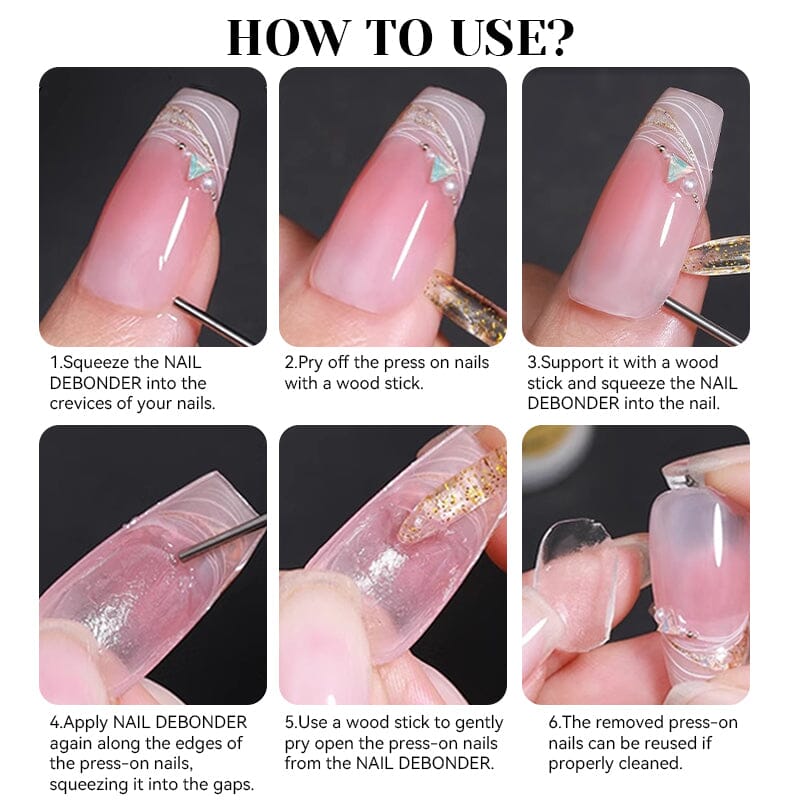 HOW TO USE?

1.Squeeze the NAIL DEBONDER into the crevices of your nails.

2.Pry off the press on nails with a wood stick.

3.Support it with a wood stick and squeeze the NAIL DEBONDER into the nail.

4.Apply NAIL DEBONDER again along the edges of the press-on nails, squeezing it into the gaps.

5.Use a wood stick to gently pry open the press-on nails from the NAIL DEBONDER.

6.The removed press-on nails can be reused if properly cleaned.