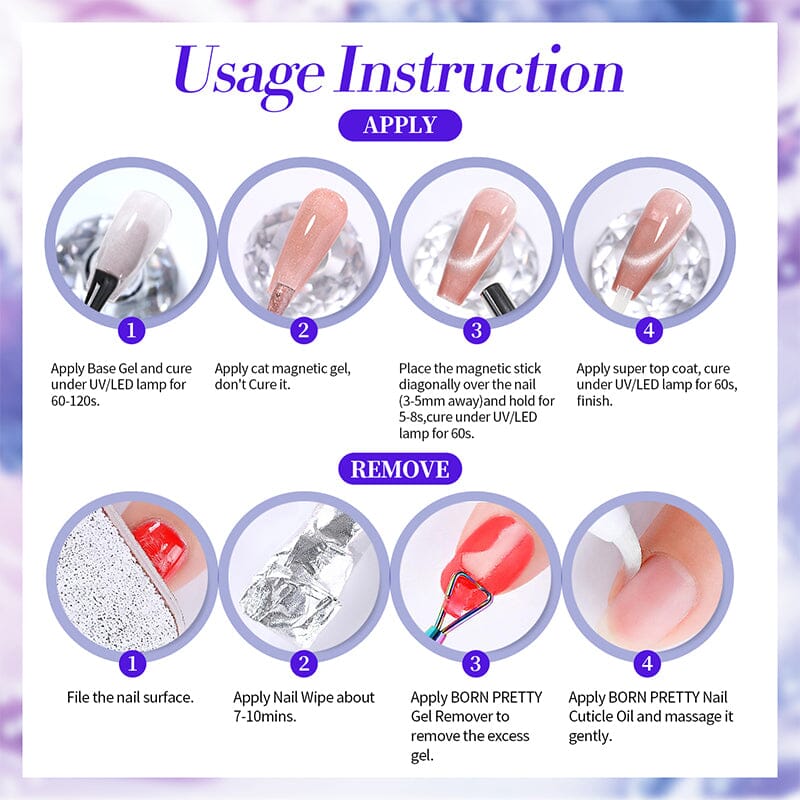 Usage Instruction

APPLY

1
Apply Base Gel and cure under UV/LED lamp for 60-120s.

2
Apply cat magnetic gel, don't Cure it.

3
Place the magnetic stick diagonally over the nail (3-5mm away)and hold for 5-8s,cure under UV/LED lamp for 60s.

4
Apply super top coat, cure under UV/LED lamp for 60s, finish.

REMOVE

1
File the nail surface.

2
Apply Nail Wipe about 7-10mins.

3
Apply BORN PRETTY Gel Remover to remove the excess gel.

4
Apply BORN PRETTY Nail Cuticle Oil and massage it gently.