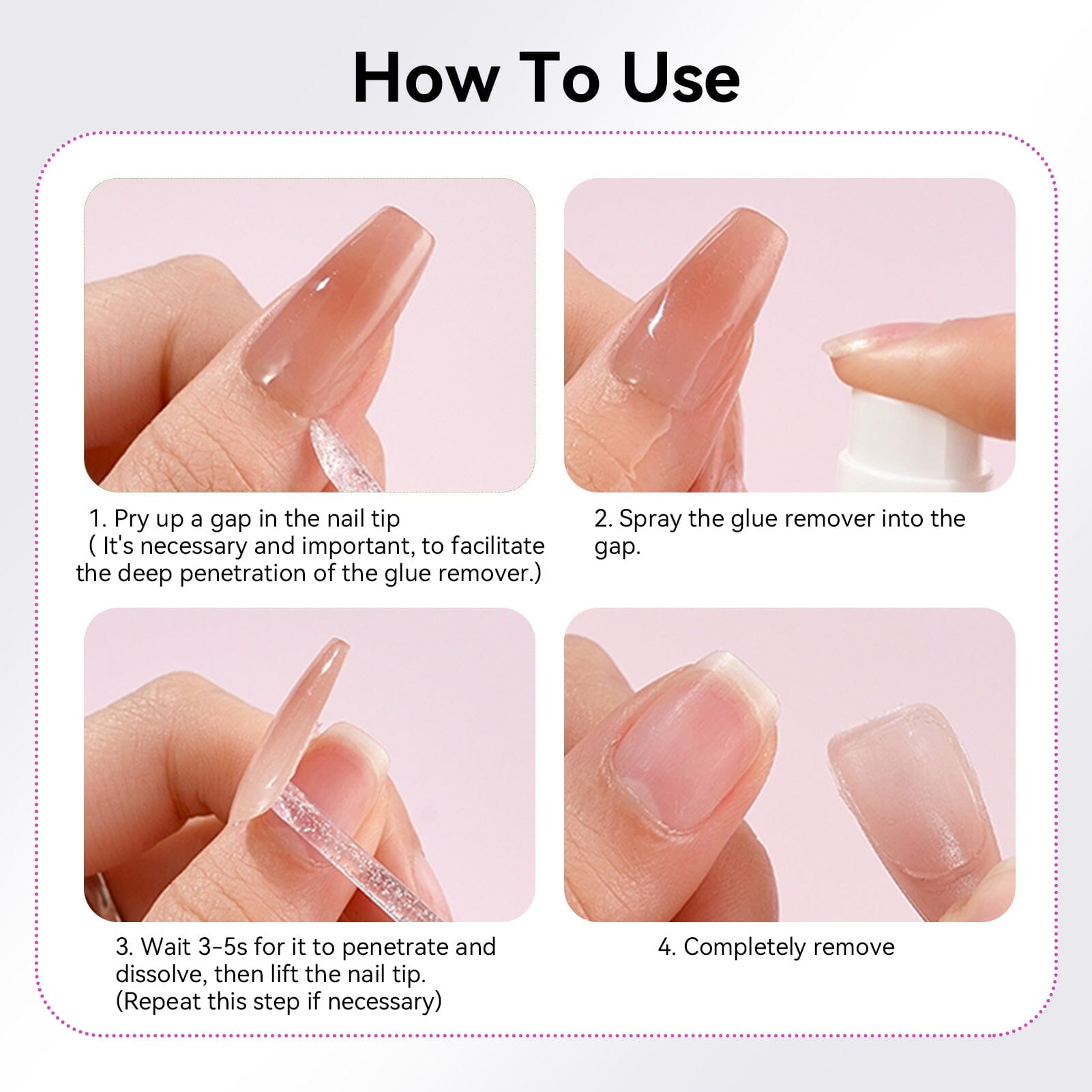 How To Use

1. Pry up a gap in the nail tip ( It's necessary and important, to facilitate the deep penetration of the glue remover.)

2. Spray the glue remover into the gap.

3. Wait 3-5s for it to penetrate and dissolve, then lift the nail tip. (Repeat this step if necessary)

4. Completely remove