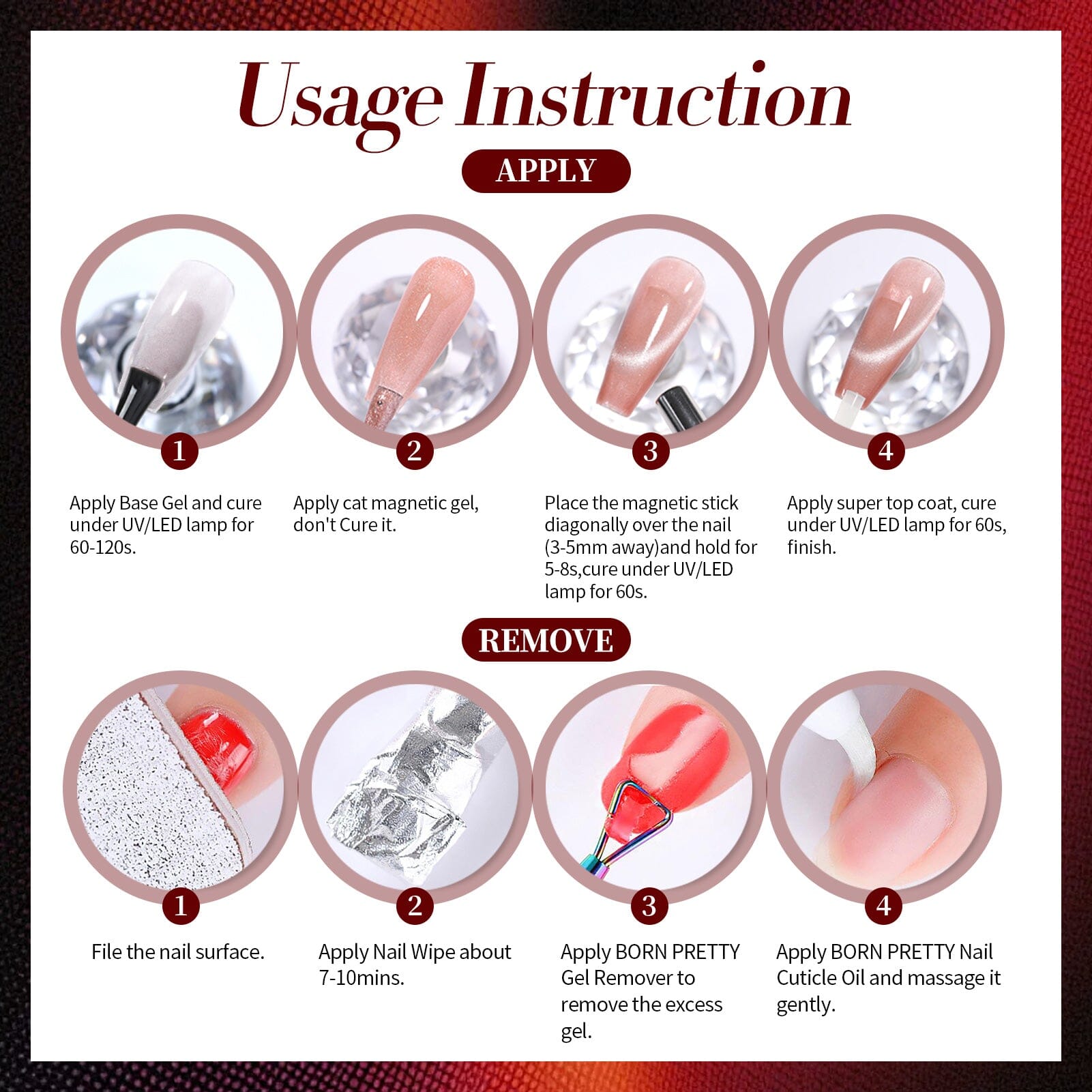 Usage Instruction

APPLY

1

Apply Base Gel and cure under UV/LED lamp for 60-120s.

2

Apply cat magnetic gel, don't Cure it.

3

Place the magnetic stick diagonally over the nail (3-5mm away)and hold for 5-8s,cure under UV/LED lamp for 60s.

4

Apply super top coat, cure under UV/LED lamp for 60s, finish.

REMOVE

1

File the nail surface.

2

Apply Nail Wipe about 7-10mins.

3

Apply BORN PRETTY Gel Remover to remove the excess gel.

4

Apply BORN PRETTY Nail Cuticle Oil and massage it gently.