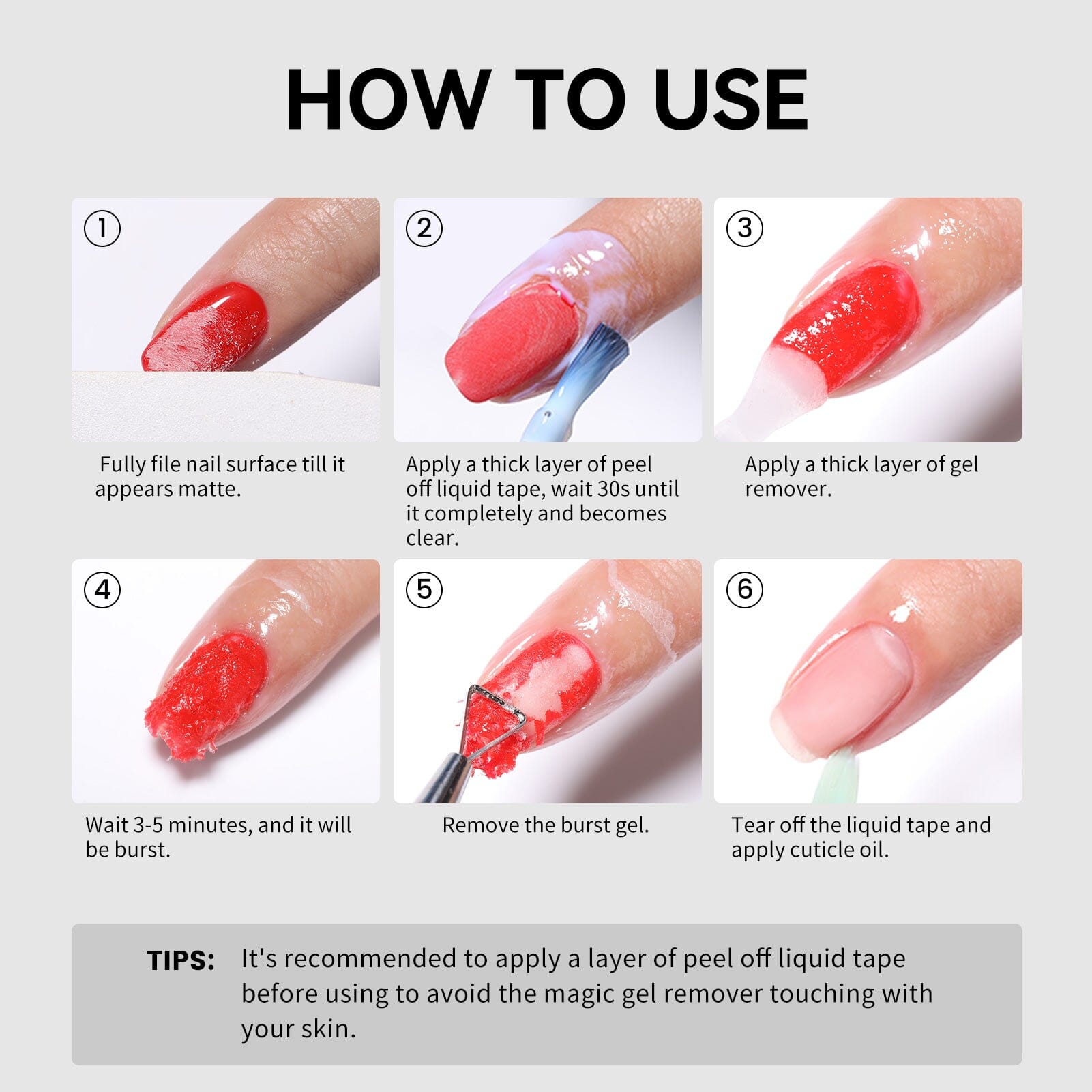 HOW TO USE

①

Fully file nail surface till it appears matte.

②

Apply a thick layer of peel off liquid tape, wait 30s until it completely and becomes clear.

③

Apply a thick layer of gel remover.

④

Wait 3-5 minutes, and it will be burst.

⑤

Remove the burst gel.

⑥

Tear off the liquid tape and apply cuticle oil.

TIPS: It's recommended to apply a layer of peel off liquid tape before using to avoid the magic gel remover touching with your skin.