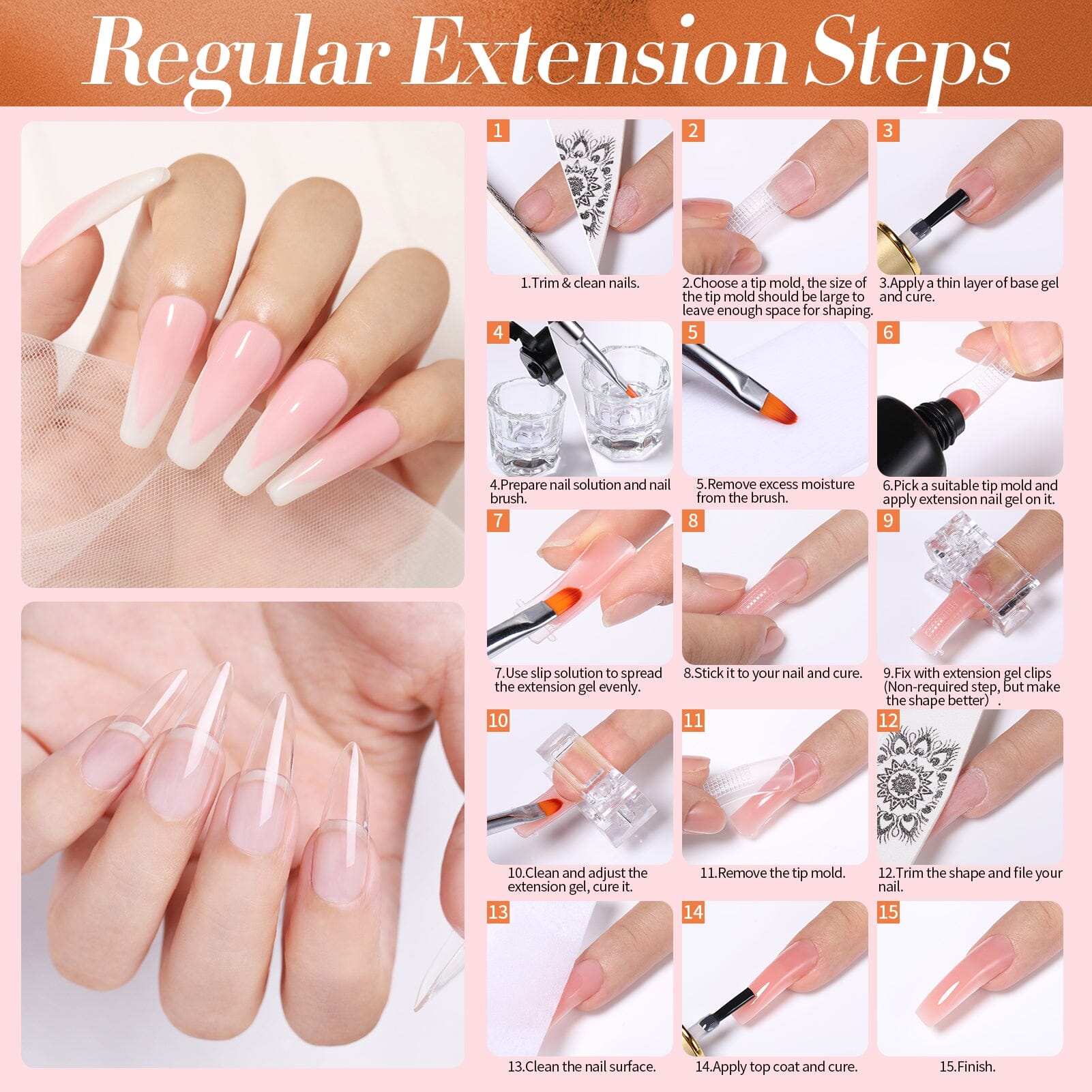 Regular Extension Steps

1

1.Trim & clean nails.

2

2.Choose a tip mold, the size of the tip mold should be large to leave enough space for shaping.

3

3.Apply a thin layer of base gel and cure.

4

4.Prepare nail solution and nail brush.

5

5.Remove excess moisture from the brush.

6

6.Pick a suitable tip mold and apply extension nail gel on it.

7

7.Use slip solution to spread the extension gel evenly.

8

8.Stick it to your nail and cure.

9

9.Fix with extension gel clips (Non-required step, but make the shape better）.

10

10.Clean and adjust the extension gel, cure it.

11

11.Remove the tip mold.

12

12.Trim the shape and file your nail.

13

13.Clean the nail surface.

14

14.Apply top coat and cure.

15

15.Finish.