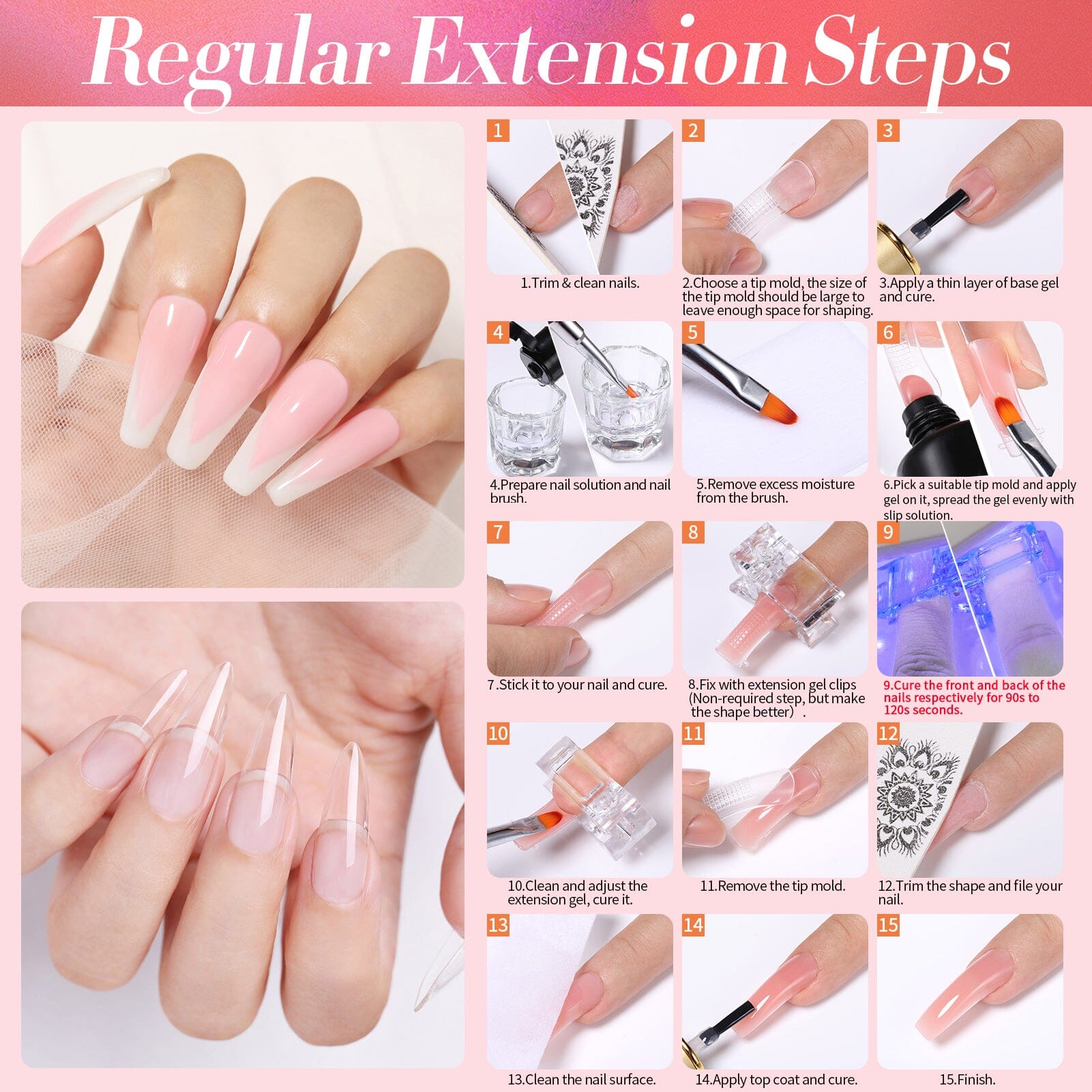 Regular Extension Steps

1

1.Trim & clean nails.

2

2.Choose a tip mold, the size of the tip mold should be large to leave enough space for shaping.

3

3.Apply a thin layer of base gel and cure.

4

4.Prepare nail solution and nail brush.

5

5.Remove excess moisture from the brush.

6

6.Pick a suitable tip mold and apply gel on it, spread the gel evenly with slip solution.

7

7.Stick it to your nail and cure.

8

8.Fix with extension gel clips (Non-required step, but make the shape better).

9

9.Cure the front and back of the nails respectively for 90s to 120s seconds.

10

10.Clean and adjust the extension gel, cure it.

11

11.Remove the tip mold.

12

12.Trim the shape and file your nail.

13

13.Clean the nail surface.

14

14.Apply top coat and cure.

15

15.Finish.