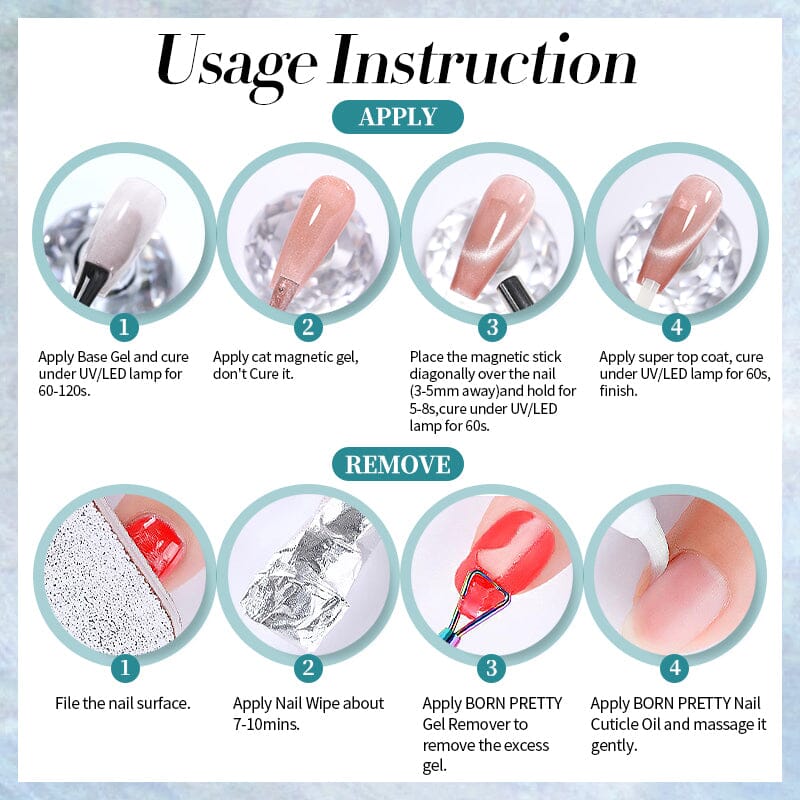 Usage Instruction

APPLY

1
Apply Base Gel and cure under UV/LED lamp for 60-120s.

2
Apply cat magnetic gel, don't Cure it.

3
Place the magnetic stick diagonally over the nail (3-5mm away)and hold for 5-8s,cure under UV/LED lamp for 60s.

4
Apply super top coat, cure under UV/LED lamp for 60s, finish.

REMOVE

1
File the nail surface.

2
Apply Nail Wipe about 7-10mins.

3
Apply BORN PRETTY Gel Remover to remove the excess gel.

4
Apply BORN PRETTY Nail Cuticle Oil and massage it gently.