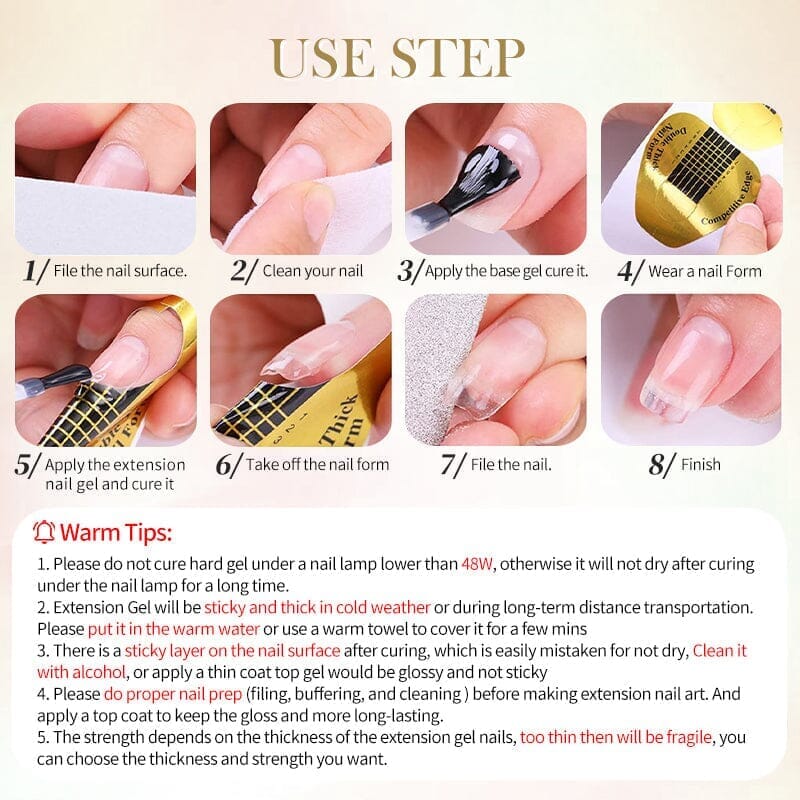 USE STEP

Double Thick Nail Form

Competitive Edge

1/ File the nail surface.

2/ Clean your nail

3/ Apply the base gel cure it.

4/ Wear a nail Form

Thick

5/ Apply the extension nail gel and cure it

6/ Take off the nail form

7/ File the nail.

8/ Finish

Warm Tips:

1. Please do not cure hard gel under a nail lamp lower than 48W, otherwise it will not dry after curing under the nail lamp for a long time.
2. Extension Gel will be sticky and thick in cold weather or during long-term distance transportation. Please put it in the warm water or use a warm towel to cover it for a few mins
3. There is a sticky layer on the nail surface after curing, which is easily mistaken for not dry, Clean it with alcohol, or apply a thin coat top gel would be glossy and not sticky
4. Please do proper nail prep (filing, buffering, and cleaning ) before making extension nail art. And apply a top coat to keep the gloss and more long-lasting.
5. The strength depends on the thickness of the extension gel nails, too thin then will be fragile, you can choose the thickness and strength you want.