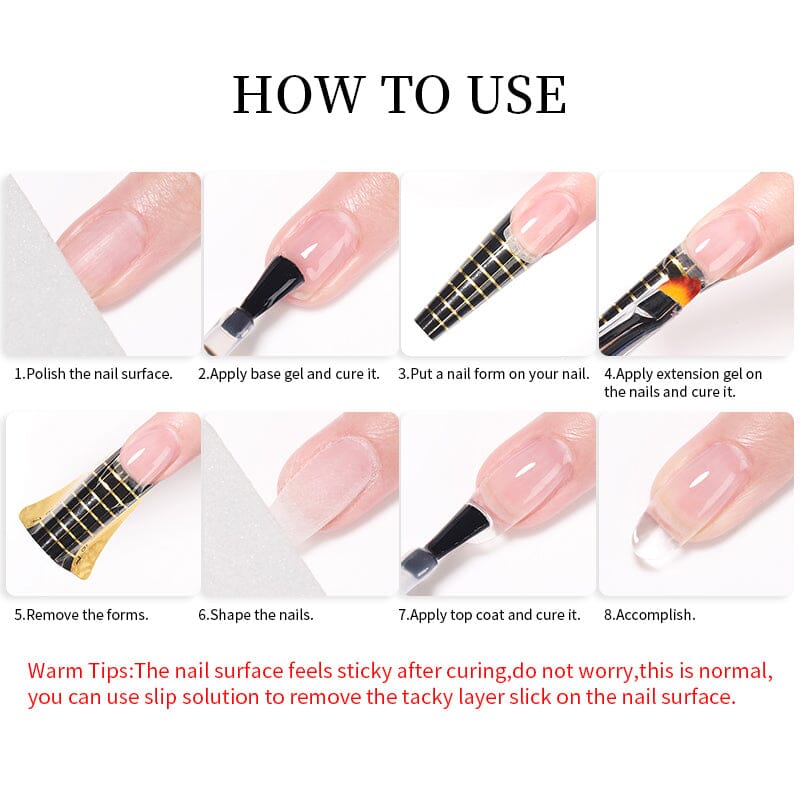 HOW TO USE

1.Polish the nail surface.

2.Apply base gel and cure it.

3.Put a nail form on your nail.

4.Apply extension gel on the nails and cure it.

5.Remove the forms.

6.Shape the nails.

7.Apply top coat and cure it.

8.Accomplish.

Warm Tips:The nail surface feels sticky after curing,do not worry,this is normal, you can use slip solution to remove the tacky layer slick on the nail surface.