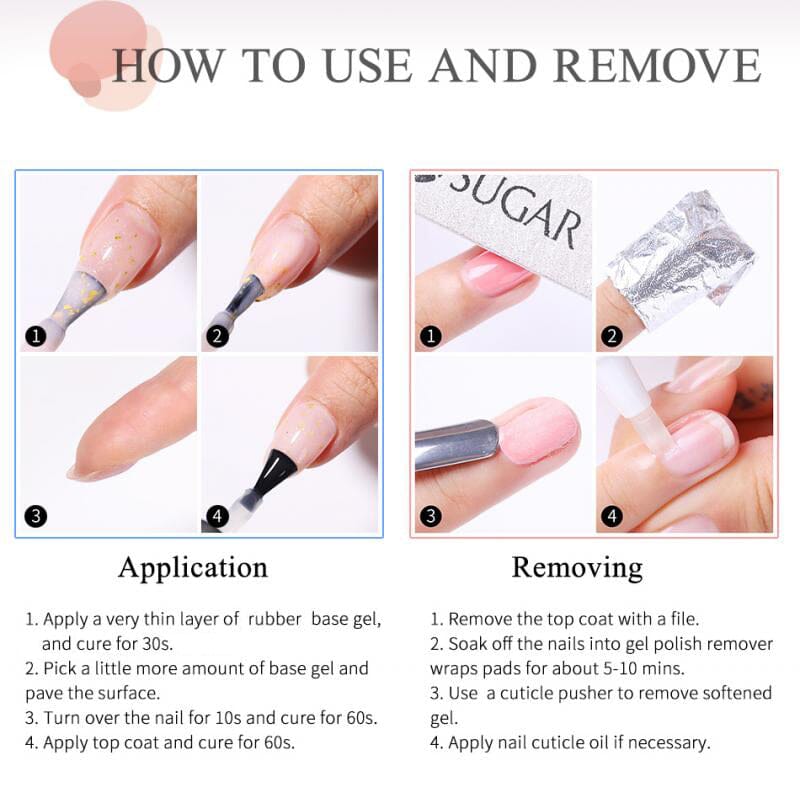 HOW TO USE AND REMOVE

1
2
3
4

SUGAR
1
2
3
4

Application

1. Apply a very thin layer of rubber base gel, and cure for 30s.
2. Pick a little more amount of base gel and pave the surface.
3. Turn over the nail for 10s and cure for 60s.
4. Apply top coat and cure for 60s.

Removing

1. Remove the top coat with a file.
2. Soak off the nails into gel polish remover wraps pads for about 5-10 mins.
3. Use a cuticle pusher to remove softened gel.
4. Apply nail cuticle oil if necessary.