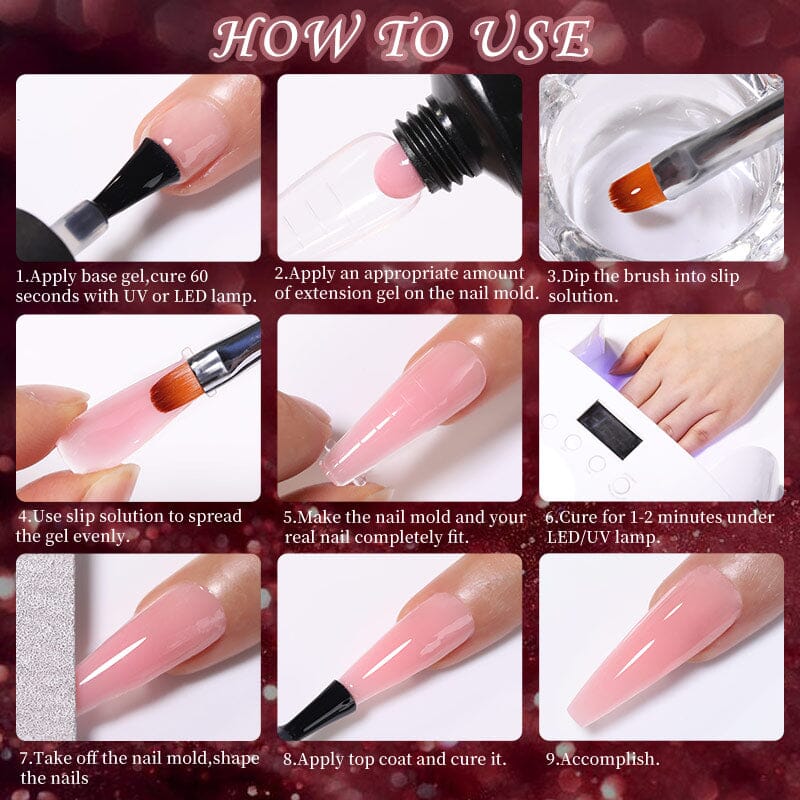 HOW TO USE

1.Apply base gel,cure 60 seconds with UV or LED lamp.

2.Apply an appropriate amount of extension gel on the nail mold.

3.Dip the brush into slip solution.

4.Use slip solution to spread the gel evenly.

5.Make the nail mold and your real nail completely fit.

6.Cure for 1-2 minutes under LED/UV lamp.

7.Take off the nail mold,shape the nails

8.Apply top coat and cure it.

9.Accomplish.