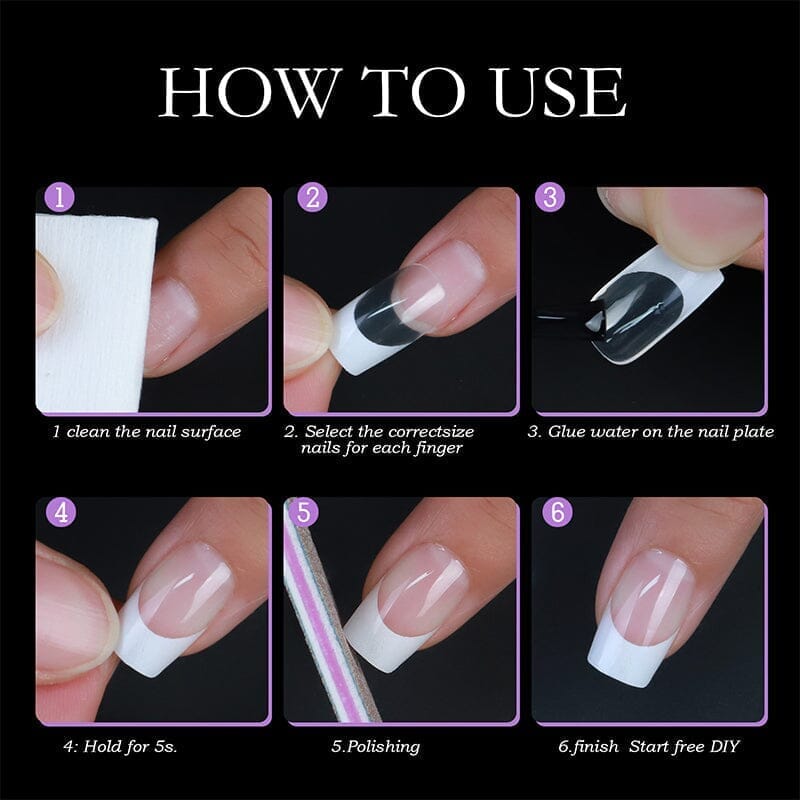 HOW TO USE

1

1 clean the nail surface

2

2. Select the correctsize nails for each finger

3

3. Glue water on the nail plate

4

4: Hold for 5s.

5

5.Polishing

6

6.finish Start free DIY