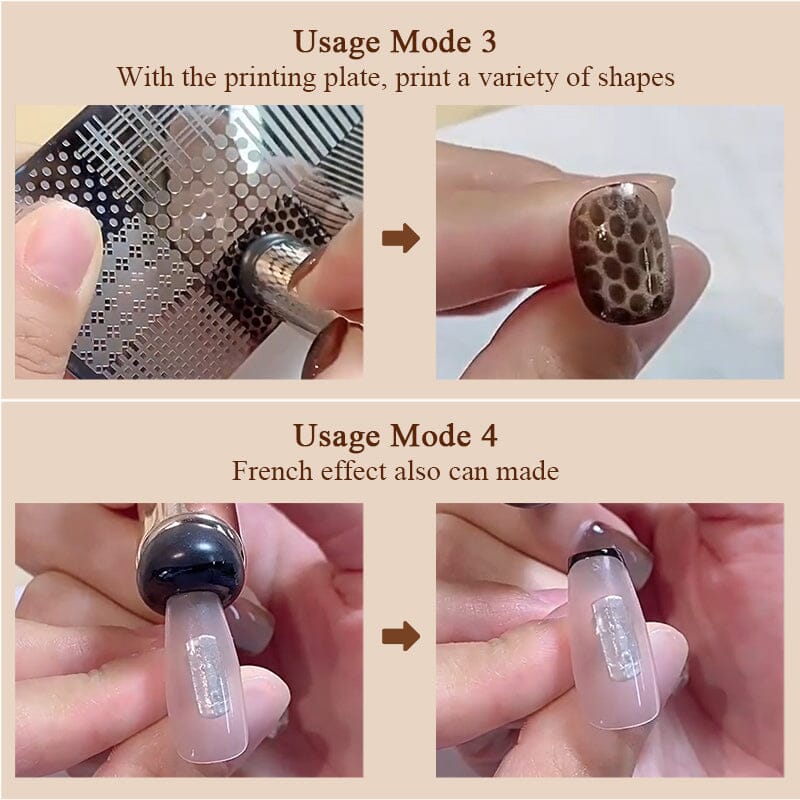 Usage Mode 3
With the printing plate, print a variety of shapes

Usage Mode 4
French effect also can made