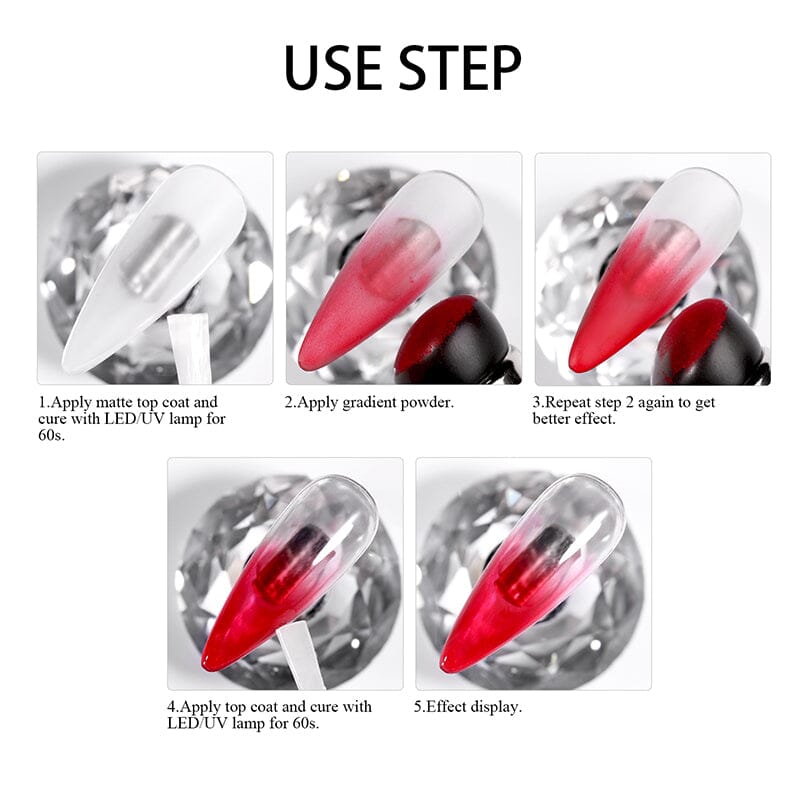 USE STEP

1.Apply matte top coat and cure with LED/UV lamp for 60s.

2.Apply gradient powder.

3.Repeat step 2 again to get better effect.

4.Apply top coat and cure with LED/UV lamp for 60s.

5.Effect display.