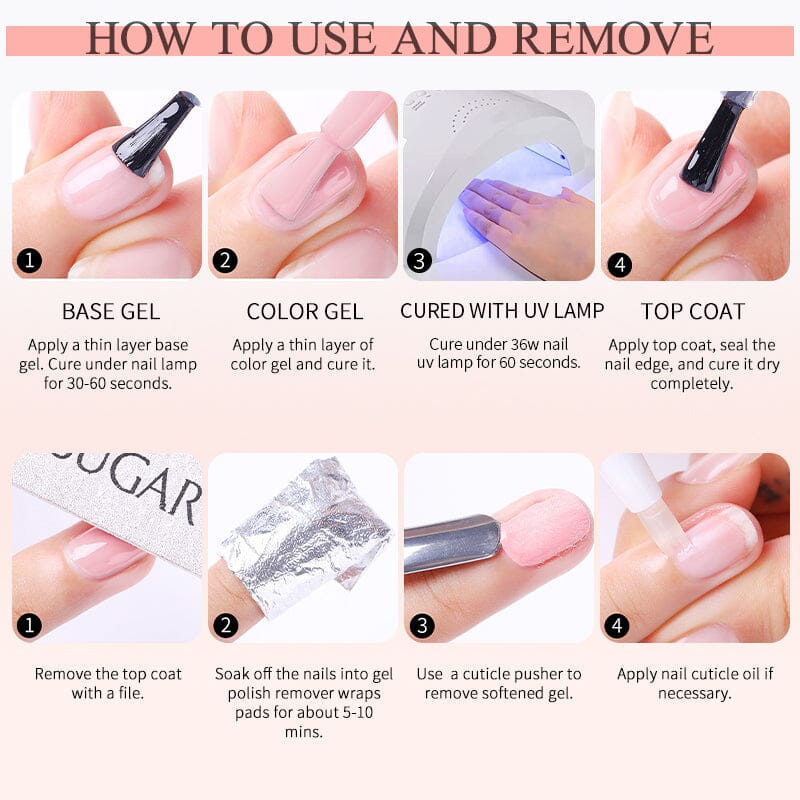 HOW TO USE AND REMOVE

1

BASE GEL

Apply a thin layer base gel. Cure under nail lamp for 30-60 seconds.

2

COLOR GEL

Apply a thin layer of color gel and cure it.

3

CURED WITH UV LAMP

Cure under 36w nail uv lamp for 60 seconds.

4

TOP COAT

Apply top coat, seal the nail edge, and cure it dry completely.

UGAR

1

Remove the top coat with a file.

2

Soak off the nails into gel polish remover wraps pads for about 5-10 mins.

3

Use a cuticle pusher to remove softened gel.

4

Apply nail cuticle oil if necessary.