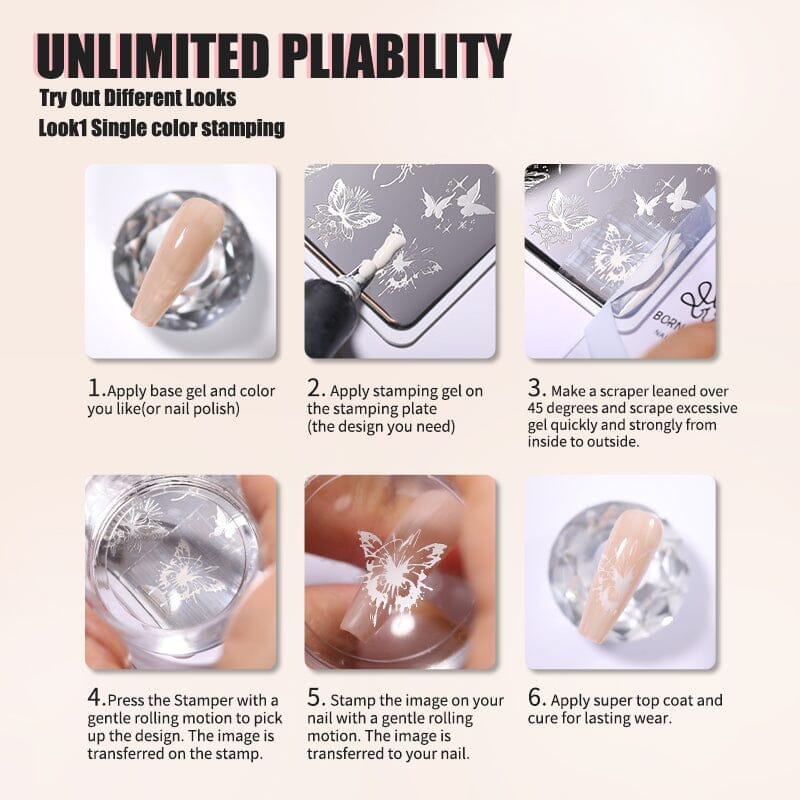 UNLIMITED PLIABILITY

Try Out Different Looks

Look1 Single color stamping

BORN

1.Apply base gel and color you like(or nail polish)

2. Apply stamping gel on the stamping plate (the design you need)

3. Make a scraper leaned over 45 degrees and scrape excessive gel quickly and strongly from inside to outside.

4.Press the Stamper with a gentle rolling motion to pick up the design. The image is transferred on the stamp.

5. Stamp the image on your nail with a gentle rolling motion. The image is transferred to your nail.

6. Apply super top coat and cure for lasting wear.