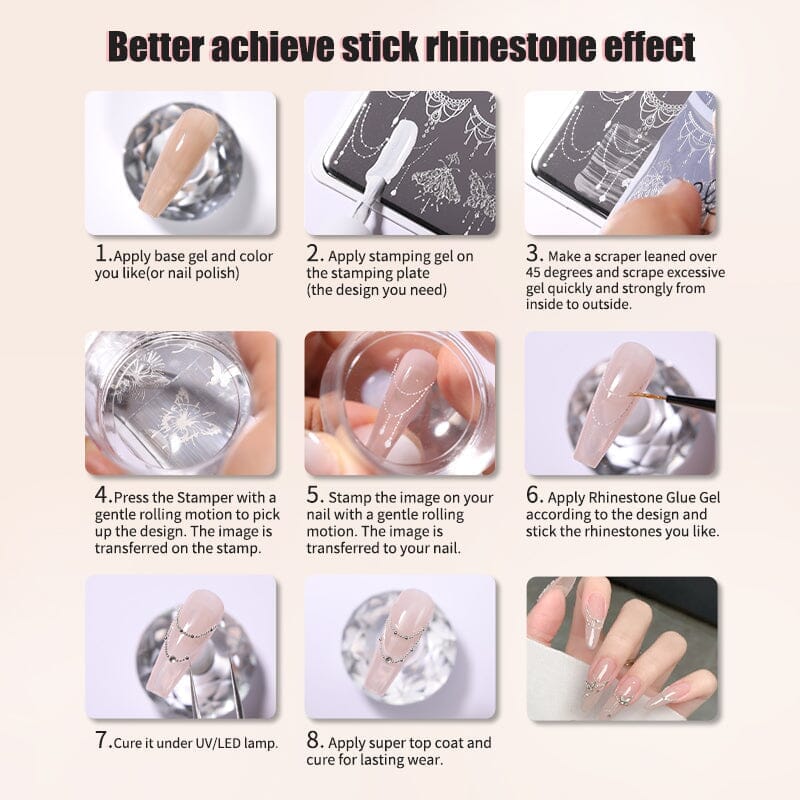 Better achieve stick rhinestone effect

1.Apply base gel and color you like(or nail polish)

2. Apply stamping gel on the stamping plate (the design you need)

3. Make a scraper leaned over 45 degrees and scrape excessive gel quickly and strongly from inside to outside.

4.Press the Stamper with a gentle rolling motion to pick up the design. The image is transferred on the stamp.

5. Stamp the image on your nail with a gentle rolling motion. The image is transferred to your nail.

6. Apply Rhinestone Glue Gel according to the design and stick the rhinestones you like.

7.Cure it under UV/LED lamp.

8. Apply super top coat and cure for lasting wear.