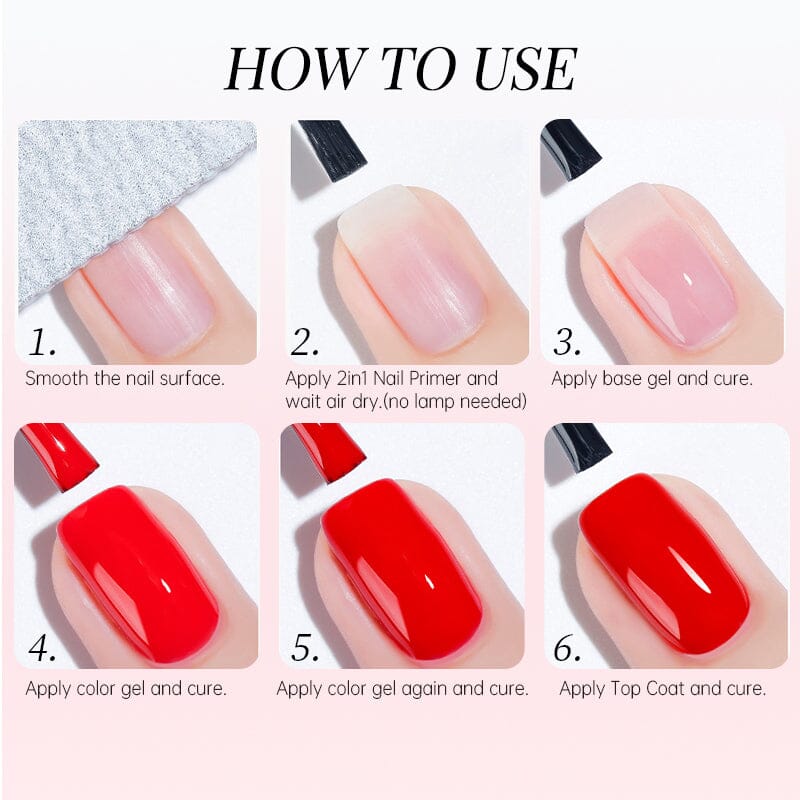 HOW TO USE

1.
Smooth the nail surface.

2.
Apply 2in1 Nail Primer and wait air dry.(no lamp needed)

3.
Apply base gel and cure.

4.
Apply color gel and cure.

5.
Apply color gel again and cure.

6.
Apply Top Coat and cure.