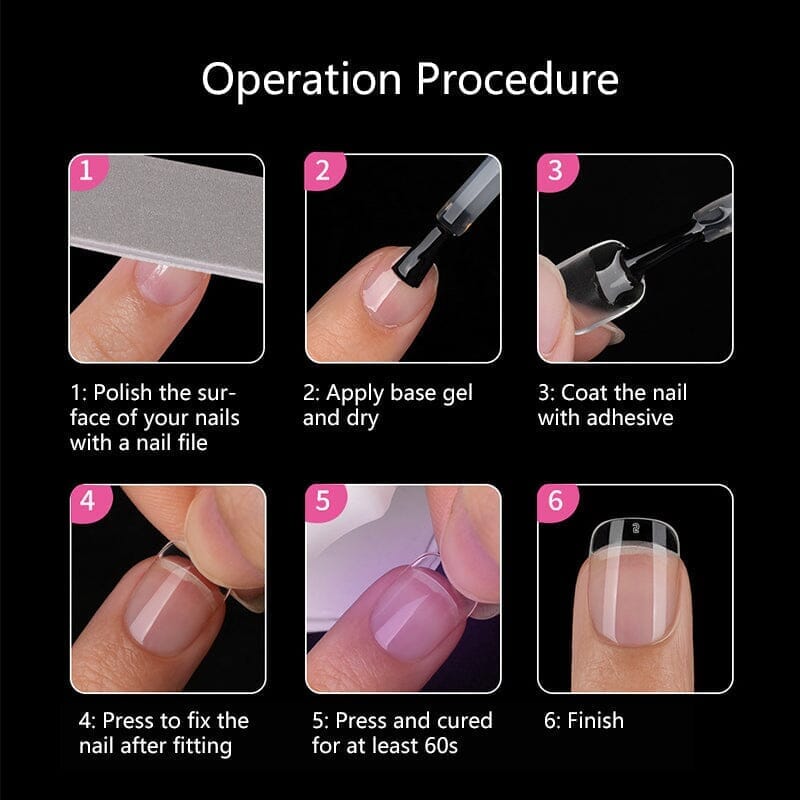 Operation Procedure

1

1: Polish the surface of your nails with a nail file

2

2: Apply base gel and dry

3

3: Coat the nail with adhesive

4

4: Press to fix the nail after fitting

5

5: Press and cured for at least 60s

6

2

6: Finish