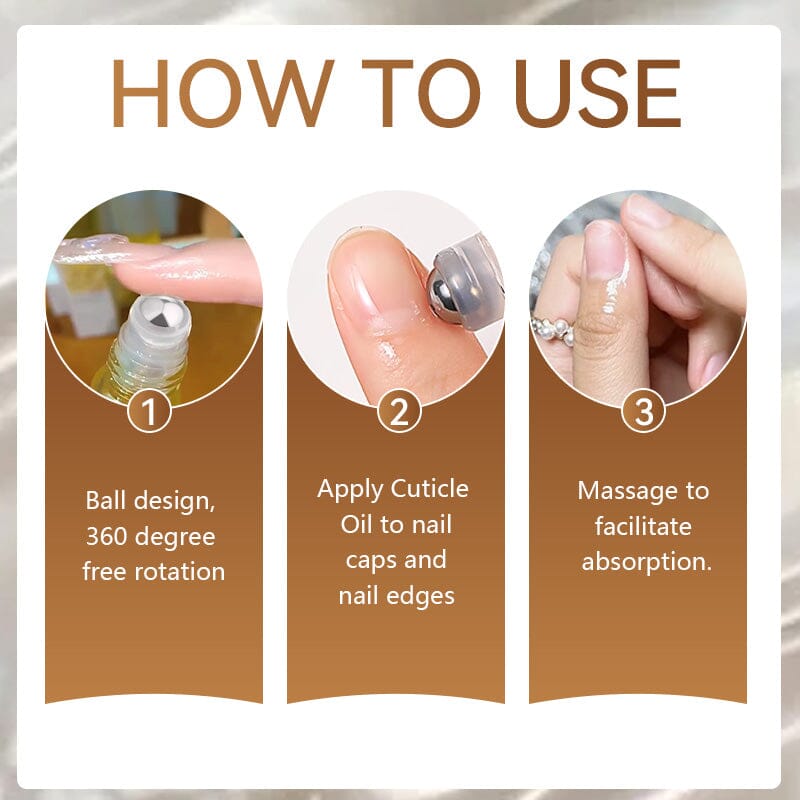 HOW TO USE

1

Ball design, 360 degree free rotation

2

Apply Cuticle Oil to nail caps and nail edges

3

Massage to facilitate absorption.