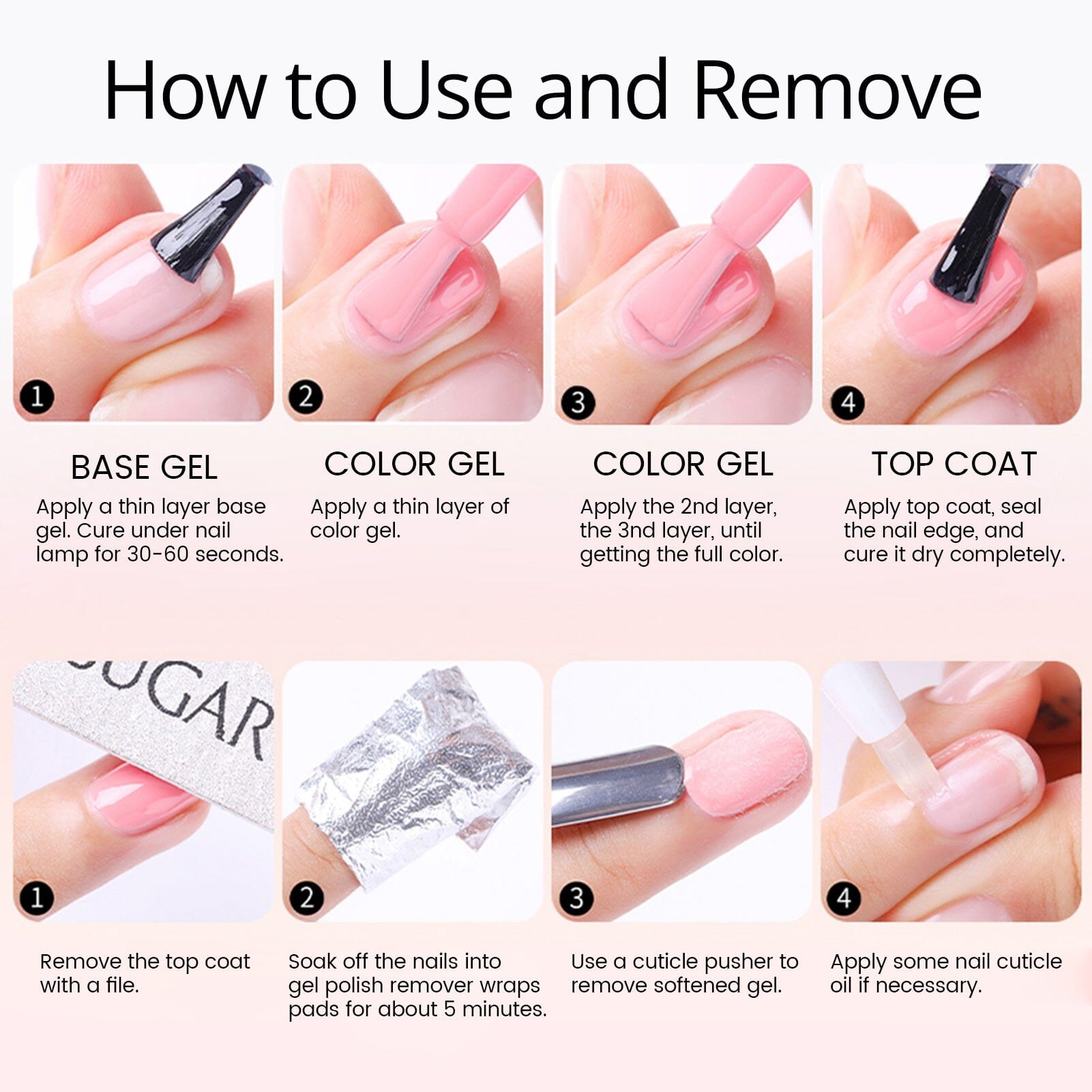 How to Use and Remove

1

BASE GEL
Apply a thin layer base gel. Cure under nail lamp for 30-60 seconds.

2

COLOR GEL
Apply a thin layer of color gel.

3

COLOR GEL
Apply the 2nd layer, the 3nd layer, until getting the full color.

4

TOP COAT
Apply top coat, seal the nail edge, and cure it dry completely.

UGAR

1

Remove the top coat with a file.

2

Soak off the nails into gel polish remover wraps pads for about 5 minutes.

3

Use a cuticle pusher to remove softened gel.

4

Apply some nail cuticle oil if necessary.