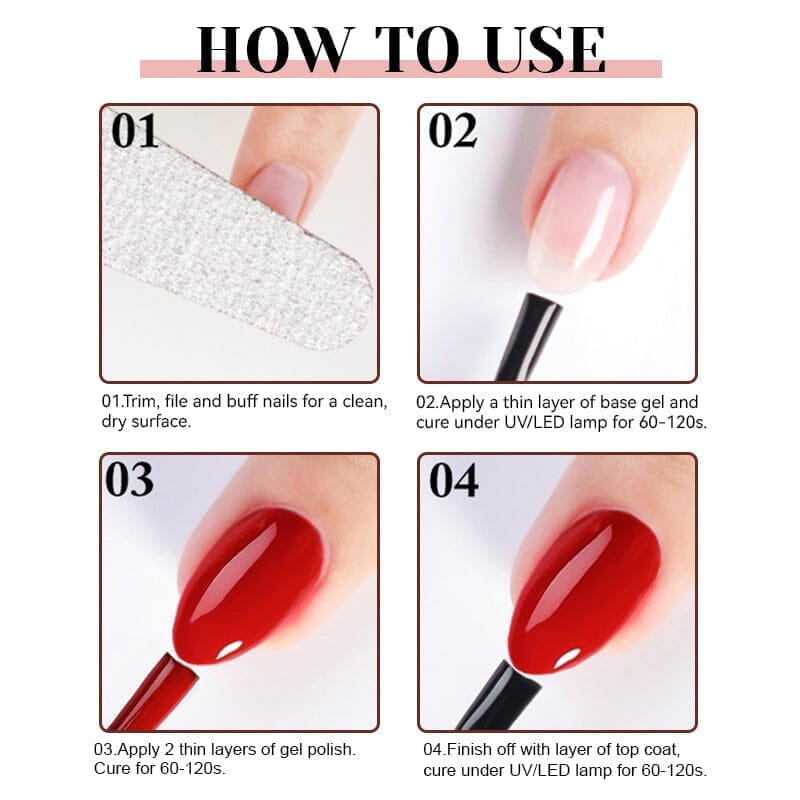 HOW TO USE

01

01.Trim, file and buff nails for a clean, dry surface.

02

02.Apply a thin layer of base gel and cure under UV/LED lamp for 60-120s.

03

03.Apply 2 thin layers of gel polish. Cure for 60-120s.

04

04.Finish off with layer of top coat, cure under UV/LED lamp for 60-120s.