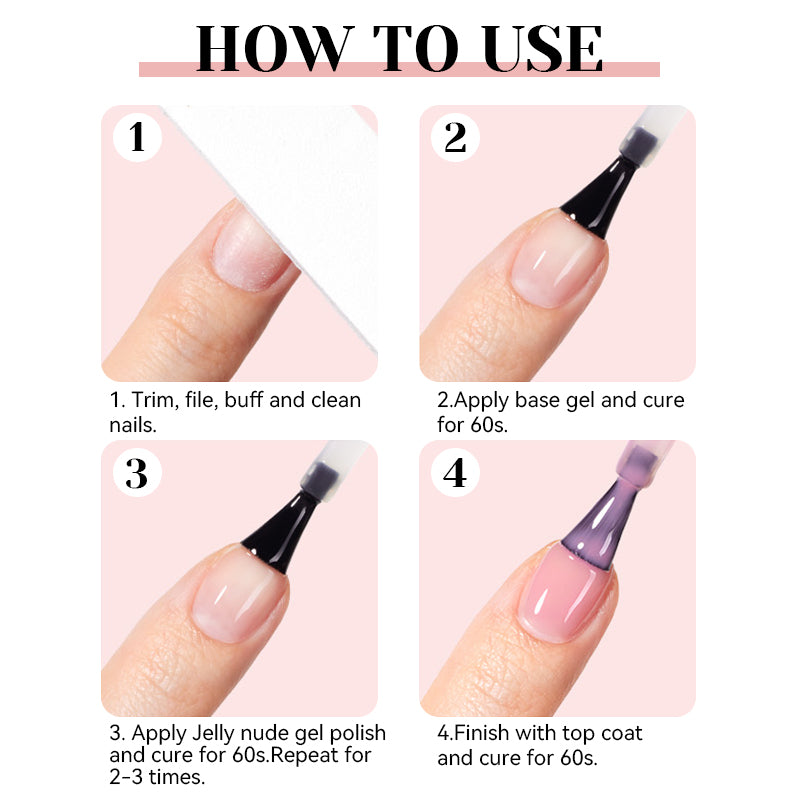 HOW TO USE

1

1. Trim, file, buff and clean nails.

2

2.Apply base gel and cure for 60s.

3

3. Apply Jelly nude gel polish and cure for 60s.Repeat for 2-3 times.

4

4.Finish with top coat and cure for 60s.