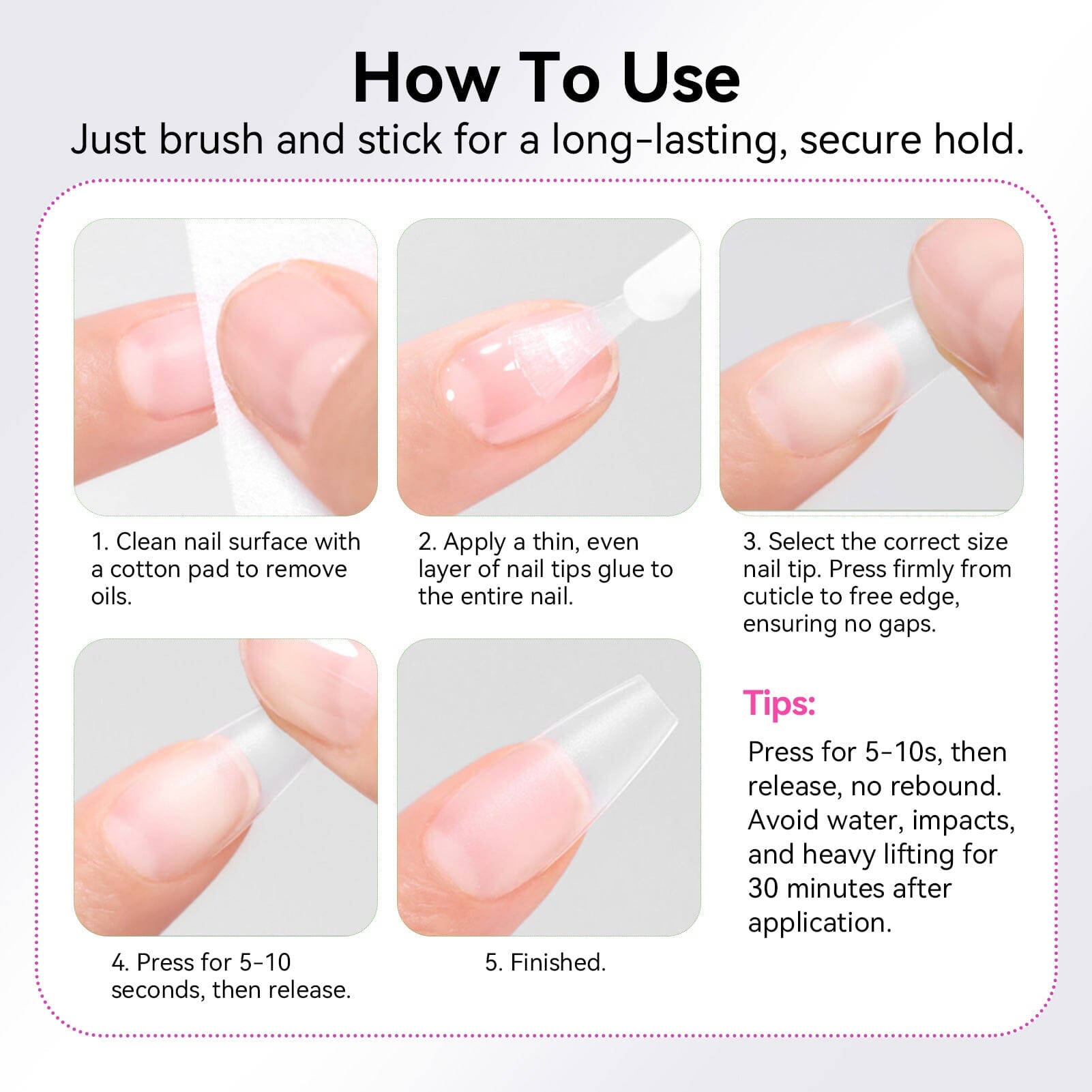 How To Use
Just brush and stick for a long-lasting, secure hold.

1. Clean nail surface with a cotton pad to remove oils.

2. Apply a thin, even layer of nail tips glue to the entire nail.

3. Select the correct size nail tip. Press firmly from cuticle to free edge, ensuring no gaps.

4. Press for 5-10 seconds, then release.

5. Finished.

Tips:
Press for 5-10s, then release, no rebound. Avoid water, impacts, and heavy lifting for 30 minutes after application.