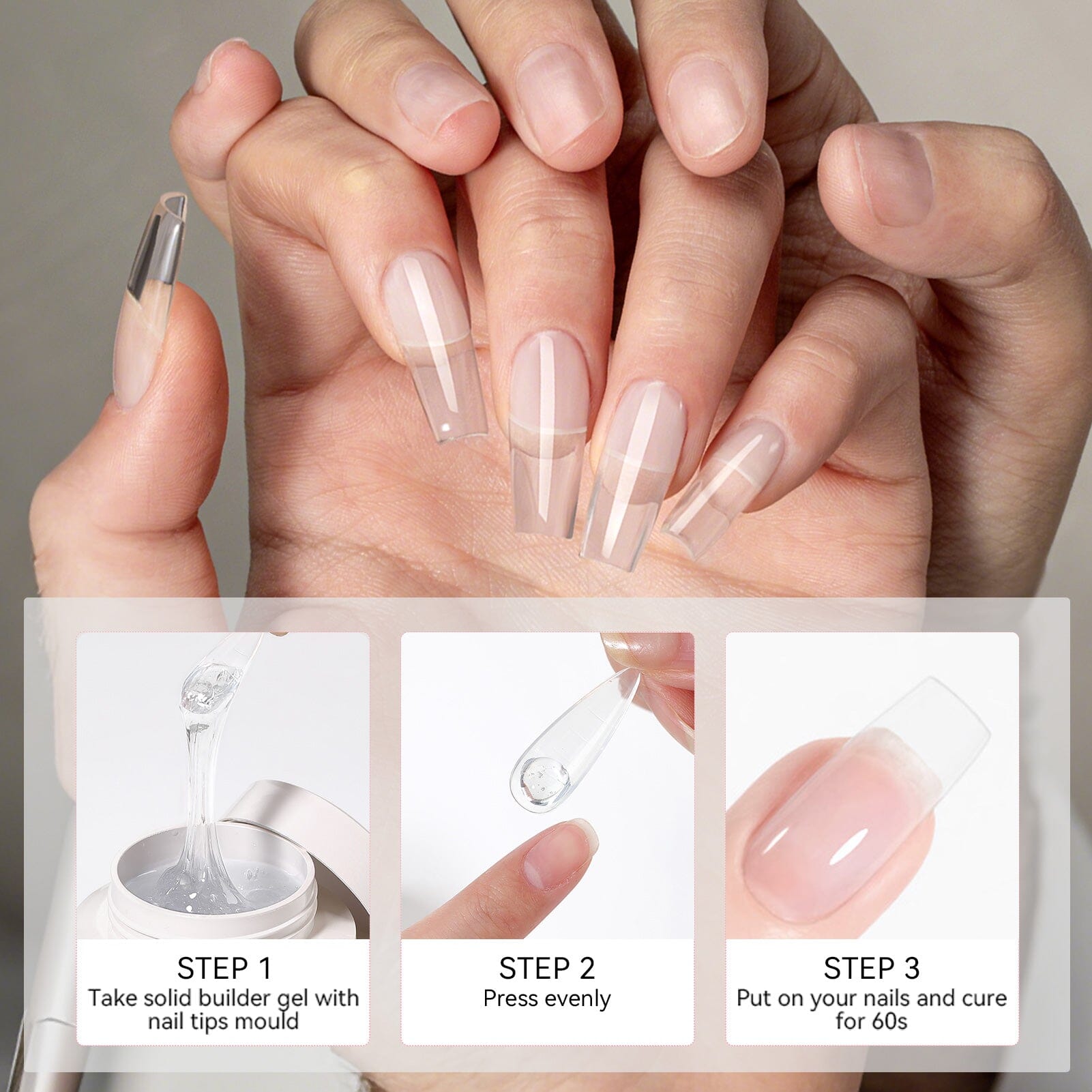 STEP 1
Take solid builder gel with nail tips mould

STEP 2
Press evenly

STEP 3
Put on your nails and cure for 60s