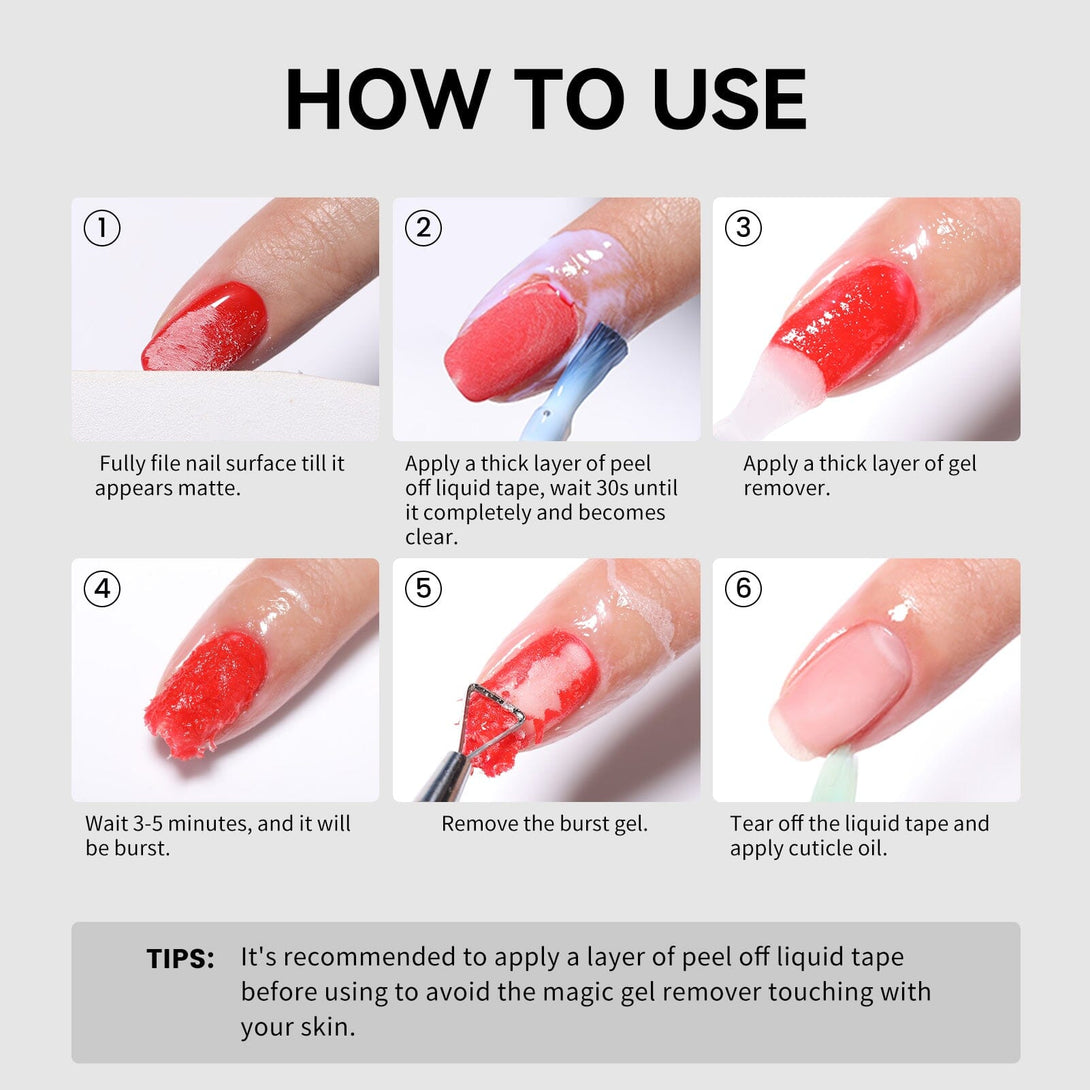 HOW TO USE

①
Fully file nail surface till it appears matte.

②
Apply a thick layer of peel off liquid tape, wait 30s until it completely and becomes clear.

③
Apply a thick layer of gel remover.

④
Wait 3-5 minutes, and it will be burst.

⑤
Remove the burst gel.

⑥
Tear off the liquid tape and apply cuticle oil.

TIPS: It's recommended to apply a layer of peel off liquid tape before using to avoid the magic gel remover touching with your skin.