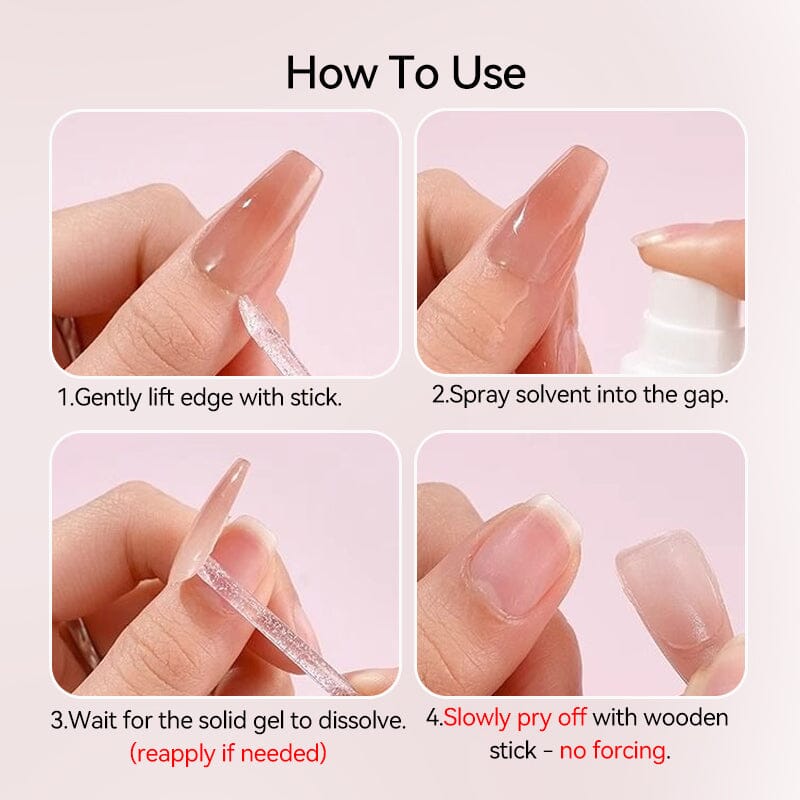 How To Use

1.Gently lift edge with stick.

2.Spray solvent into the gap.

3.Wait for the solid gel to dissolve. (reapply if needed)

4.Slowly pry off with wooden stick - no forcing.