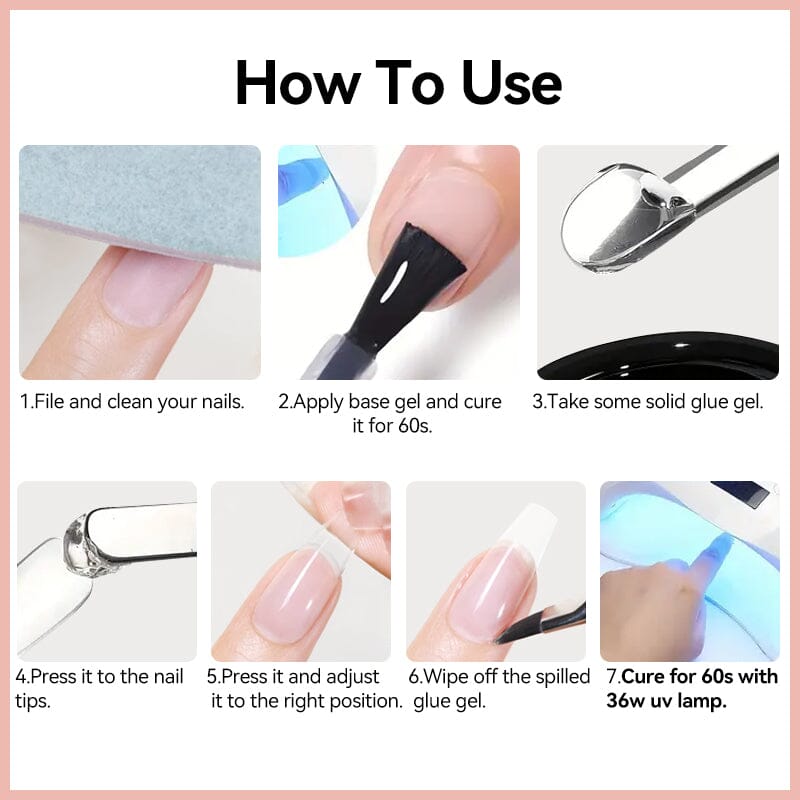 How To Use

1.File and clean your nails.

2.Apply base gel and cure it for 60s.

3.Take some solid glue gel.

4.Press it to the nail tips.

5.Press it and adjust it to the right position.

6.Wipe off the spilled glue gel.

7.Cure for 60s with 36w uv lamp.