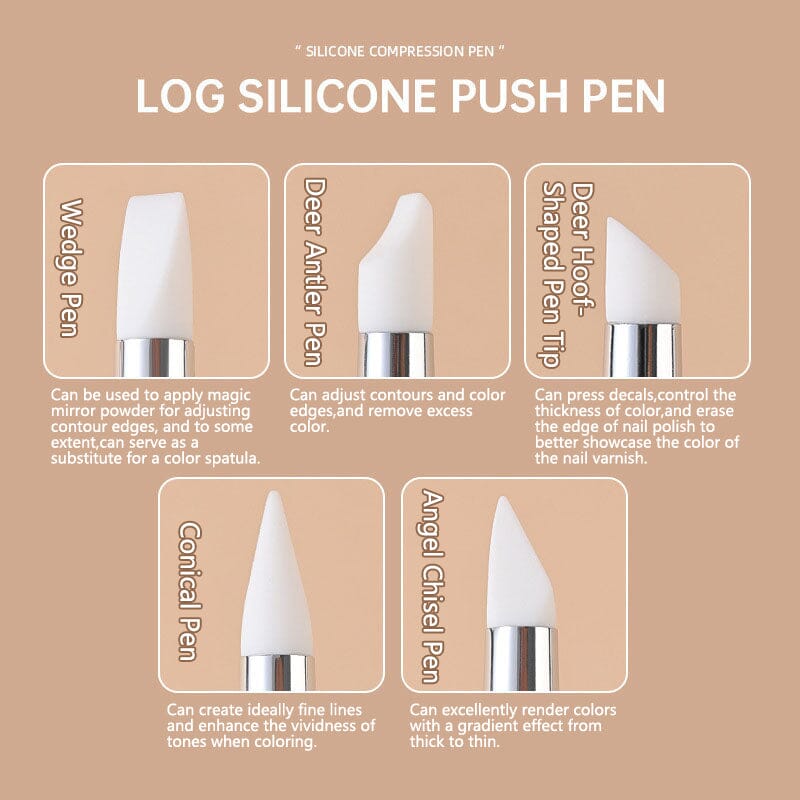 " SILICONE COMPRESSION PEN "

LOG SILICONE PUSH PEN

Wedge Pen

Can be used to apply magic mirror powder for adjusting contour edges, and to some extent,can serve as a substitute for a color spatula.

Deer Antler Pen

Can adjust contours and color edges,and remove excess color.

Deer Hoof-Shaped Pen Tip

Can press decals,control the thickness of color,and erase the edge of nail polish to better showcase the color of the nail varnish.

Conical Pen

Can create ideally fine lines and enhance the vividness of tones when coloring.

Angel Chisel Pen

Can excellently render colors with a gradient effect from thick to thin.