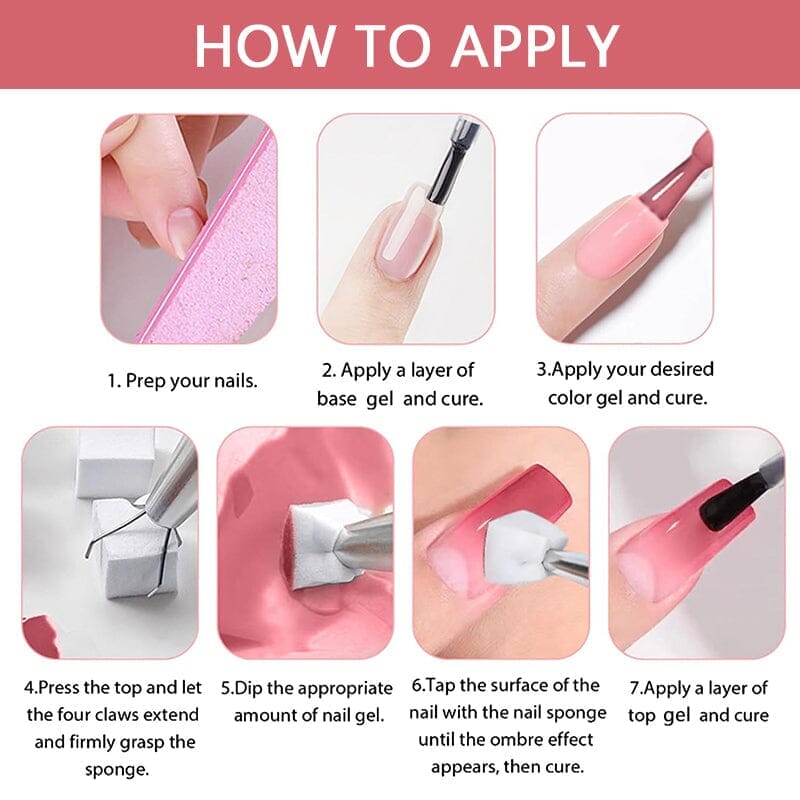 HOW TO APPLY

1. Prep your nails.

2. Apply a layer of base gel and cure.

3.Apply your desired color gel and cure.

4.Press the top and let the four claws extend and firmly grasp the sponge.

5.Dip the appropriate amount of nail gel.

6.Tap the surface of the nail with the nail sponge until the ombre effect appears, then cure.

7.Apply a layer of top gel and cure