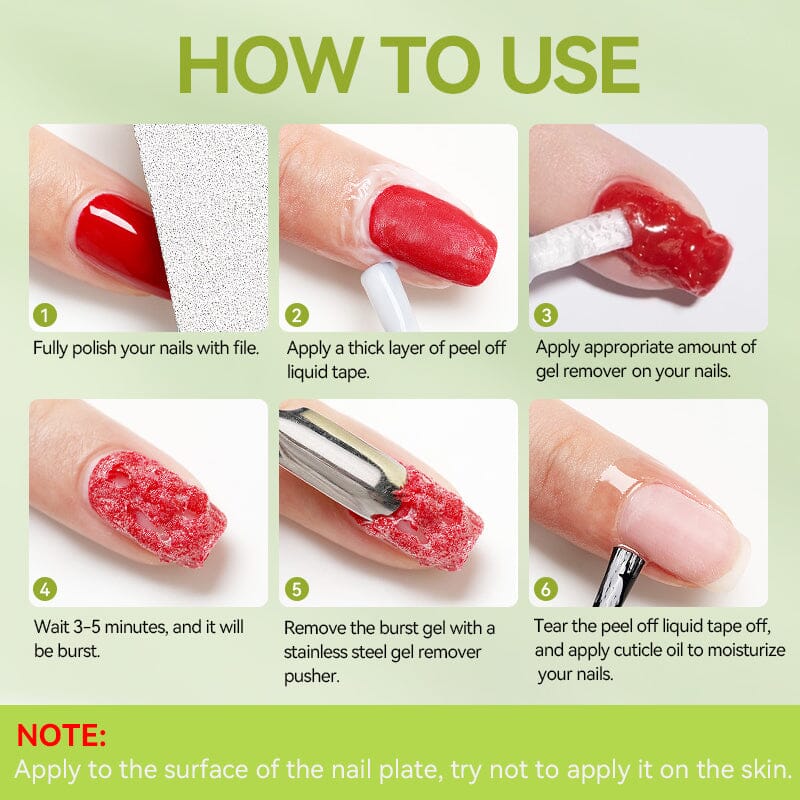 HOW TO USE

1

Fully polish your nails with file.

2

Apply a thick layer of peel off liquid tape.

3

Apply appropriate amount of gel remover on your nails.

4

Wait 3-5 minutes, and it will be burst.

5

Remove the burst gel with a stainless steel gel remover pusher.

6

Tear the peel off liquid tape off, and apply cuticle oil to moisturize your nails.

NOTE:
Apply to the surface of the nail plate, try not to apply it on the skin.