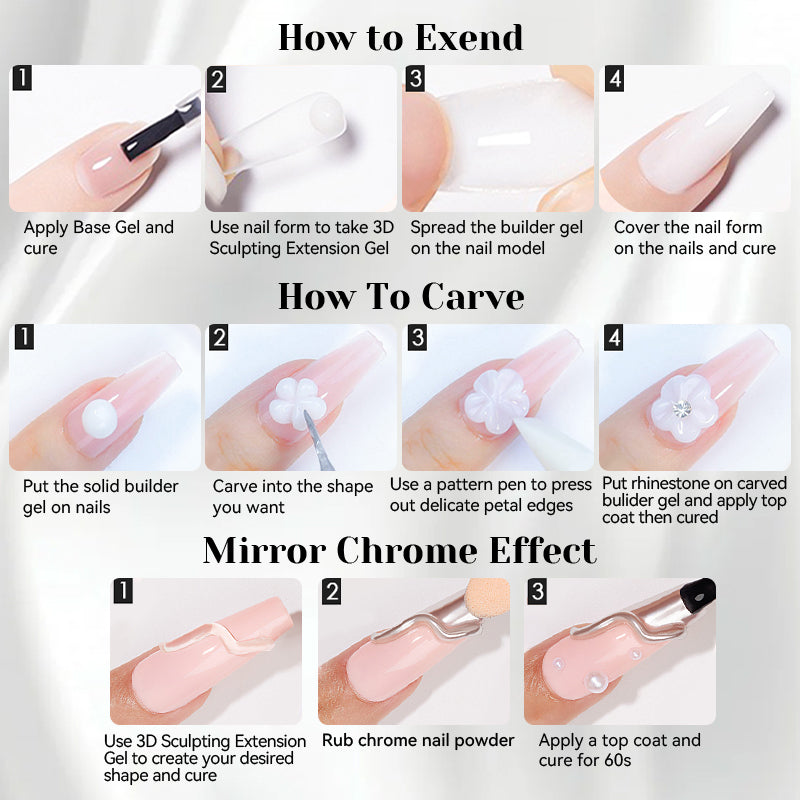 How to Exend

1
Apply Base Gel and cure

2
Use nail form to take 3D Sculpting Extension Gel

3
Spread the builder gel on the nail model

4
Cover the nail form on the nails and cure

How To Carve

1
Put the solid builder gel on nails

2
Carve into the shape you want

3
Use a pattern pen to press out delicate petal edges

4
Put rhinestone on carved bulider gel and apply top coat then cured

Mirror Chrome Effect

1
Use 3D Sculpting Extension Gel to create your desired shape and cure

2
Rub chrome nail powder

3
Apply a top coat and cure for 60s