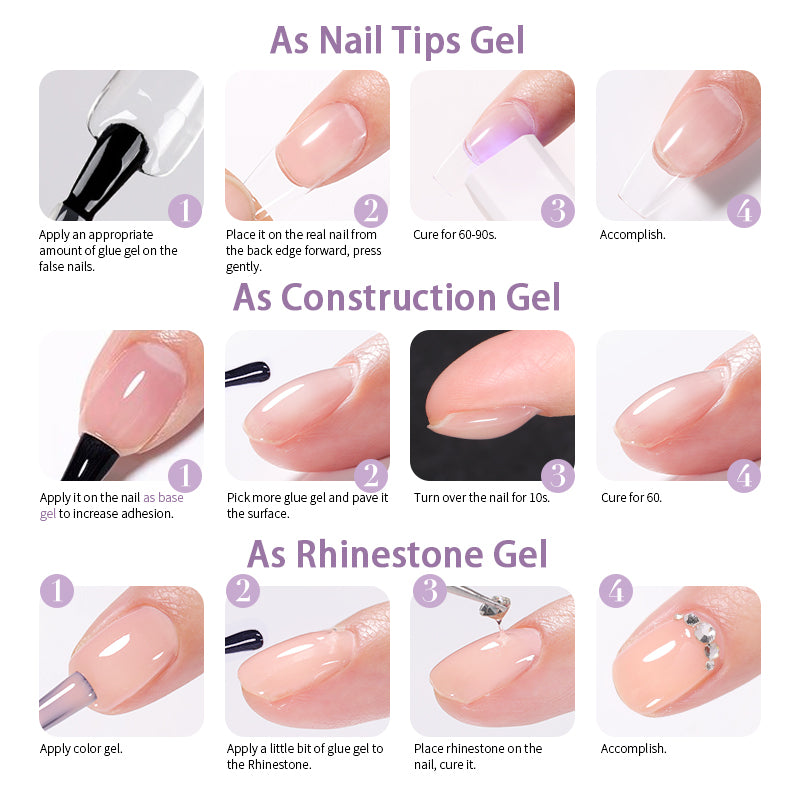 As Nail Tips Gel

1
Apply an appropriate amount of glue gel on the false nails.

2
Place it on the real nail from the back edge forward, press gently.

3
Cure for 60-90s.

4
Accomplish.

As Construction Gel

1
Apply it on the nail as base gel to increase adhesion.

2
Pick more glue gel and pave it the surface.

3
Turn over the nail for 10s.

4
Cure for 60.

As Rhinestone Gel

1
Apply color gel.

2
Apply a little bit of glue gel to the Rhinestone.

3
Place rhinestone on the nail, cure it.

4
Accomplish.