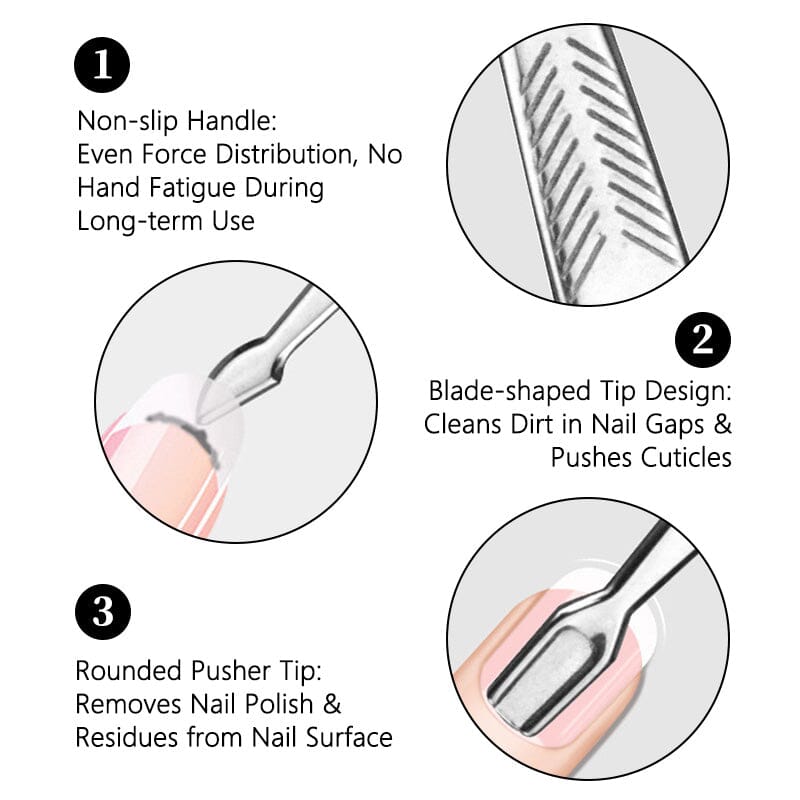 1

Non-slip Handle:
Even Force Distribution, No Hand Fatigue During Long-term Use

2

Blade-shaped Tip Design:
Cleans Dirt in Nail Gaps & Pushes Cuticles

3

Rounded Pusher Tip:
Removes Nail Polish & Residues from Nail Surface