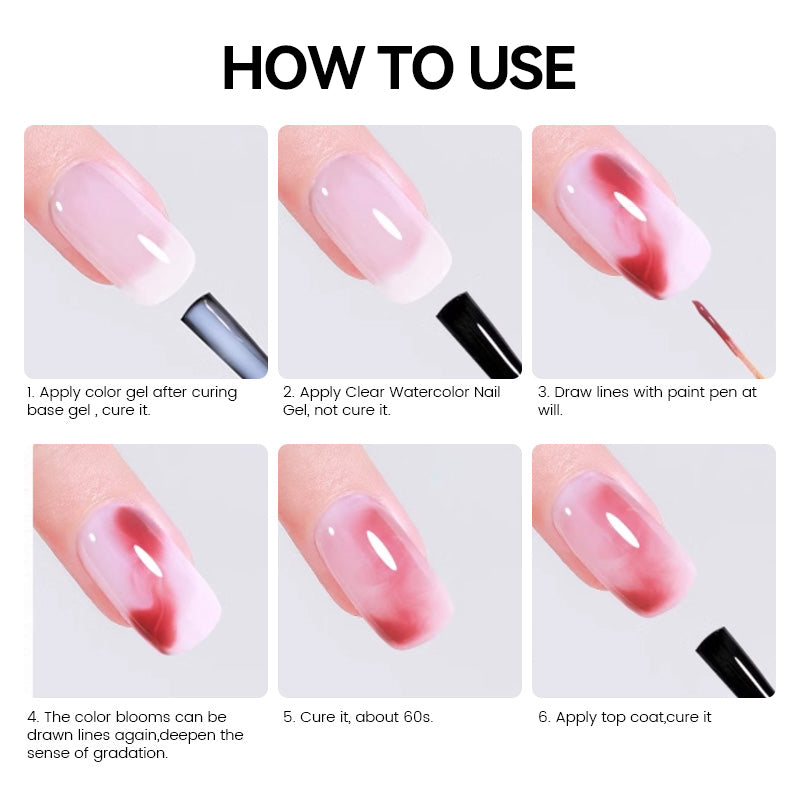 HOW TO USE

1. Apply color gel after curing base gel , cure it.

2. Apply Clear Watercolor Nail Gel, not cure it.

3. Draw lines with paint pen at will.

4. The color blooms can be drawn lines again,deepen the sense of gradation.

5. Cure it, about 60s.

6. Apply top coat,cure it