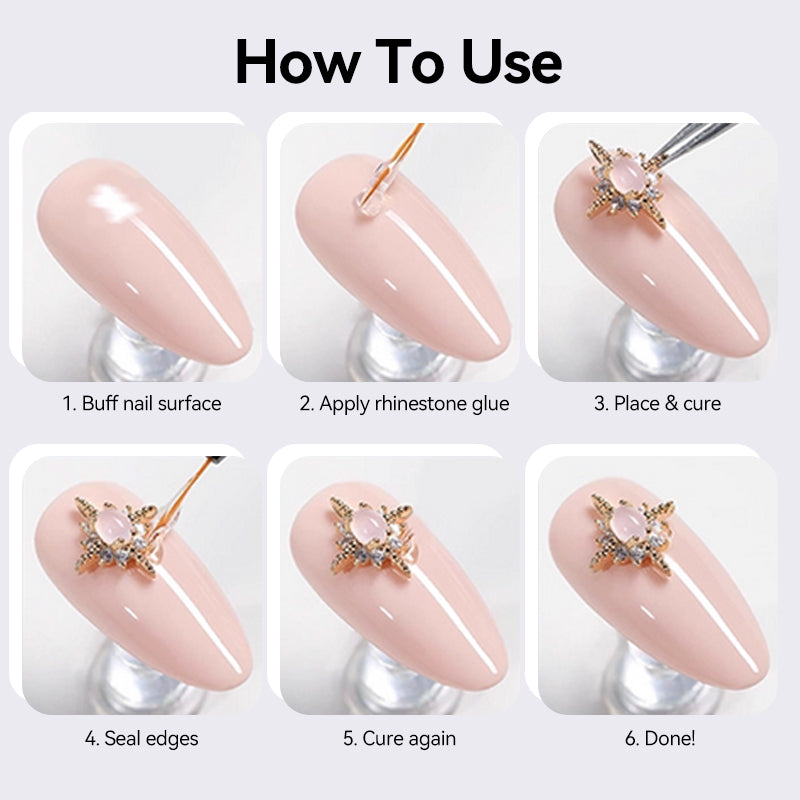 How To Use

1. Buff nail surface

2. Apply rhinestone glue

3. Place & cure

4. Seal edges

5. Cure again

6. Done!