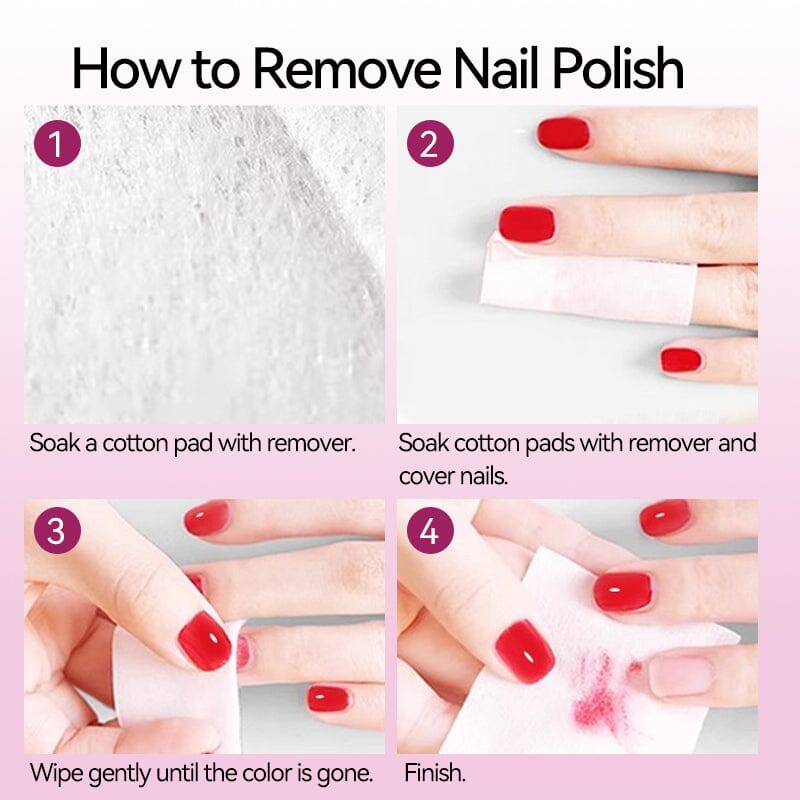 How to Remove Nail Polish

1

Soak a cotton pad with remover.

2

Soak cotton pads with remover and cover nails.

3

Wipe gently until the color is gone.

4

Finish.